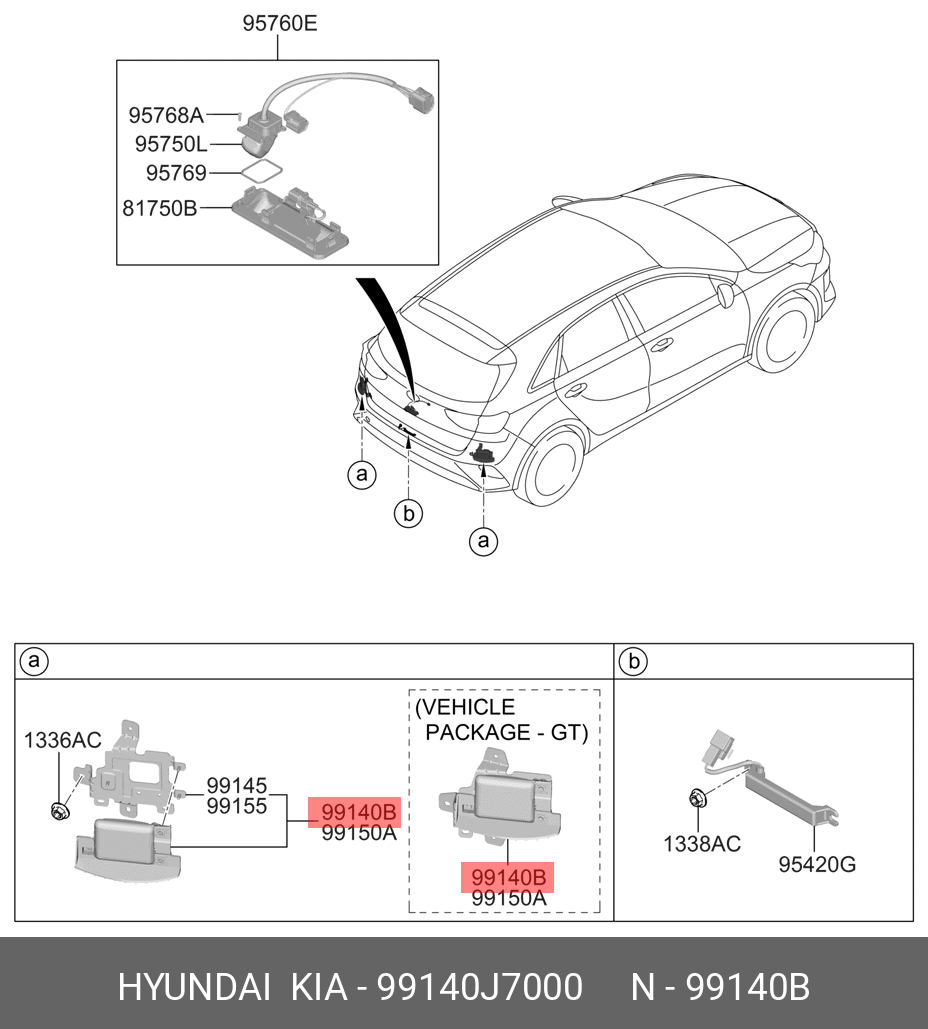 95760E

95768A
95750L
95769
81750B

a
b
a

a

b

1336AC

99145
99155

99140B
99150A

(VEHICLE PACKAGE - GT)

99140B
99150A

1338AC

95420G

HYUNDAI KIA - 99140J7000 N - 99140B