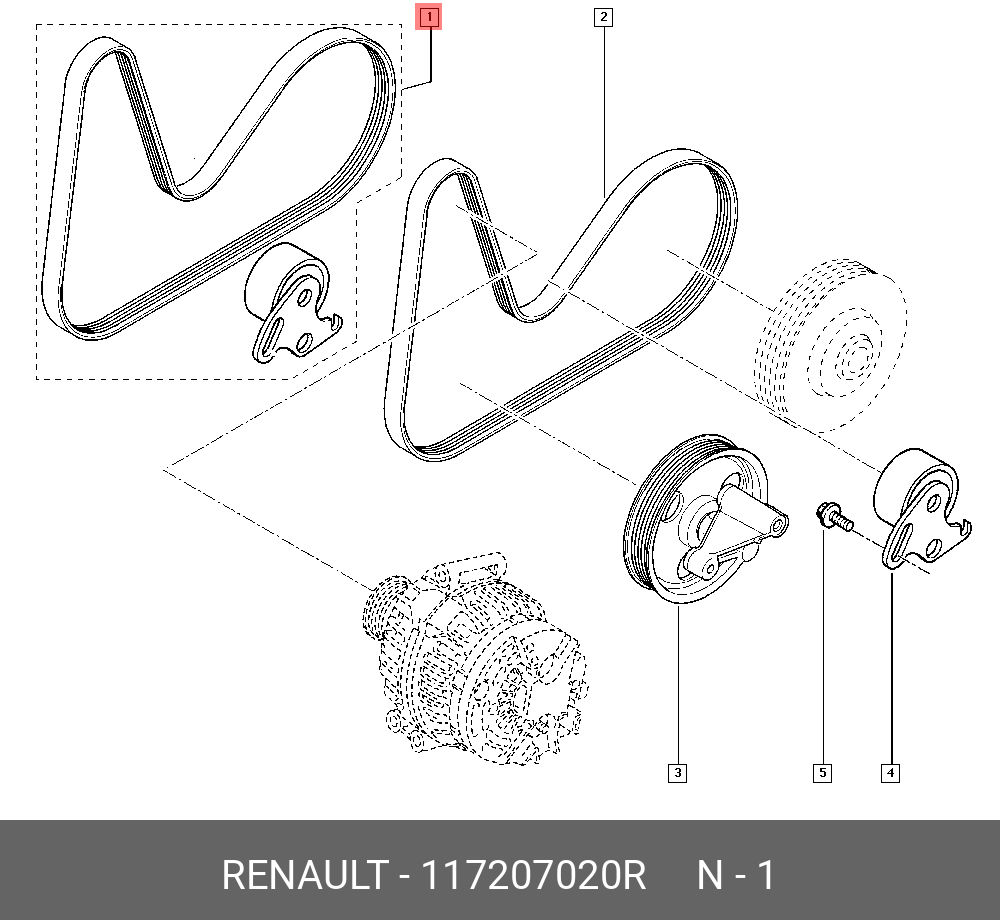 1
2
3
5
4
RENAULT - 117207020R N - 1