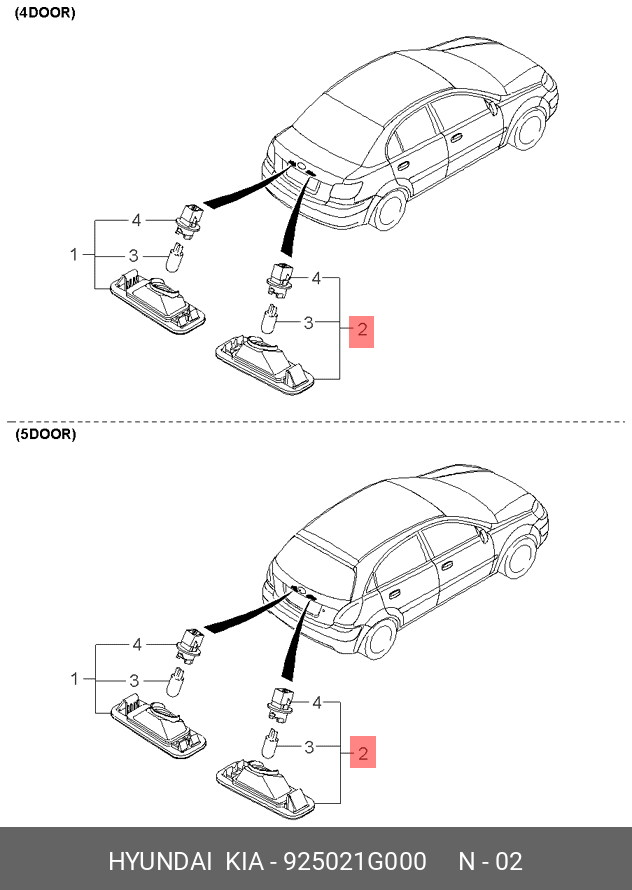 (4DOOR)

4
1
3
4
3
2

(5DOOR)

4
1
3
4
3
2

HYUNDAI KIA - 925021G000 N - 02