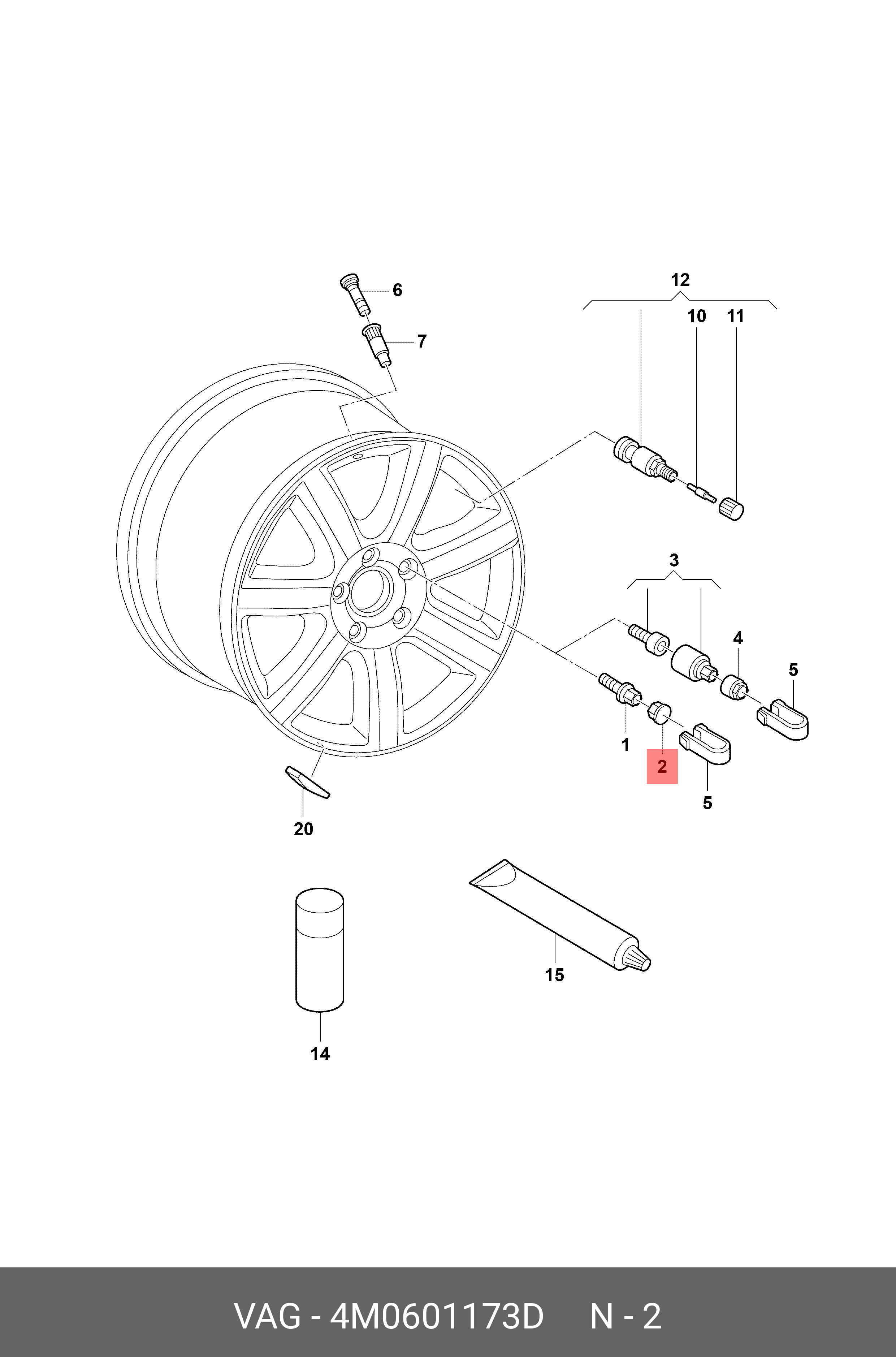 6
7
12
10
11
3
4
5
1
2
5
20
15
14

VAG - 4M0601173D N - 2