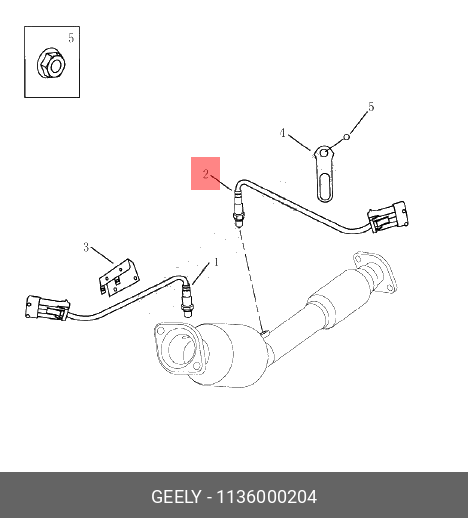 5

5

4

2

3

1

GEELY - 1136000204