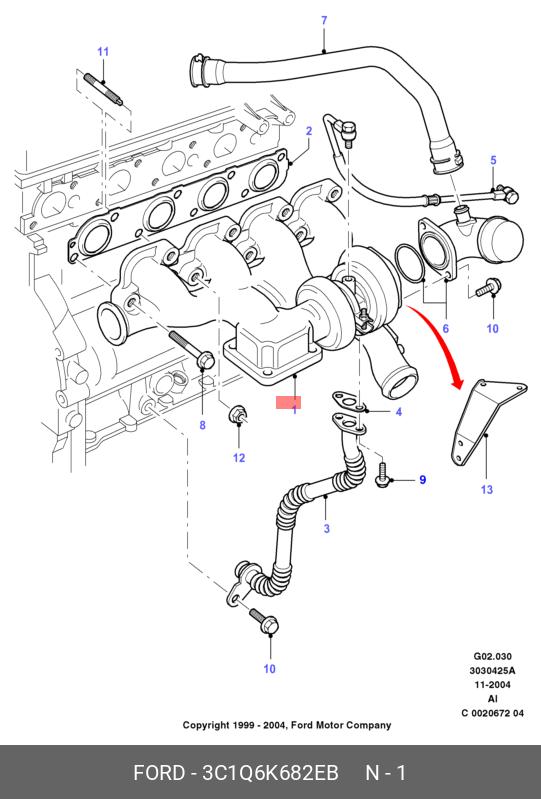 7
11
2
5
6
10
1
4
8
12
9
13
3
10

G02.030
3030425A
11-2004
AI
C 0020672 04

Copyright 1999 - 2004, Ford Motor Company

FORD - 3C1Q6K682EB N - 1