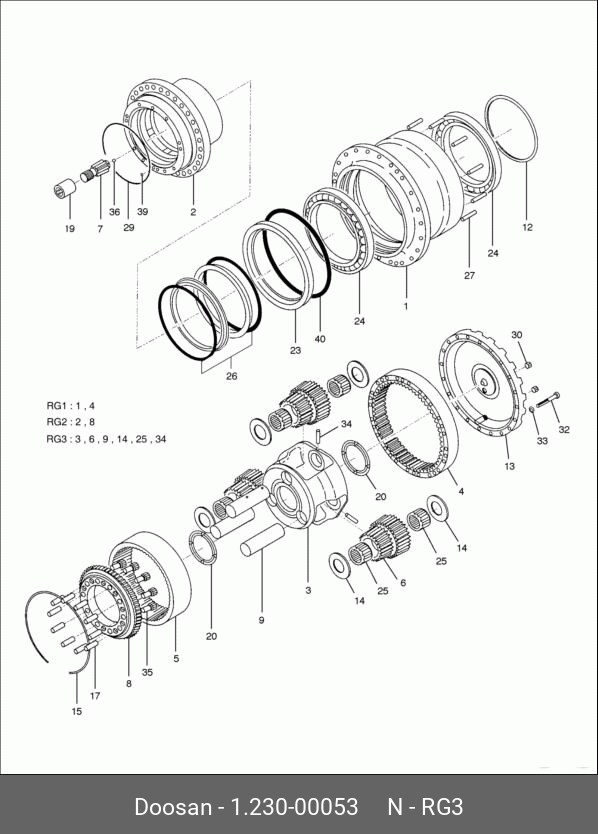 19
7
36
29
39
2
12
24
27
1
24
40
23
26
RG1 : 1 , 4
RG2 : 2 , 8
RG3 : 3 , 6 , 9 , 14 , 25 , 34
34
30
32
33
13
4
20
14
25
6
25
14
3
9
20
5
35
8
17
15
Doosan - 1.230-00053 N - RG3