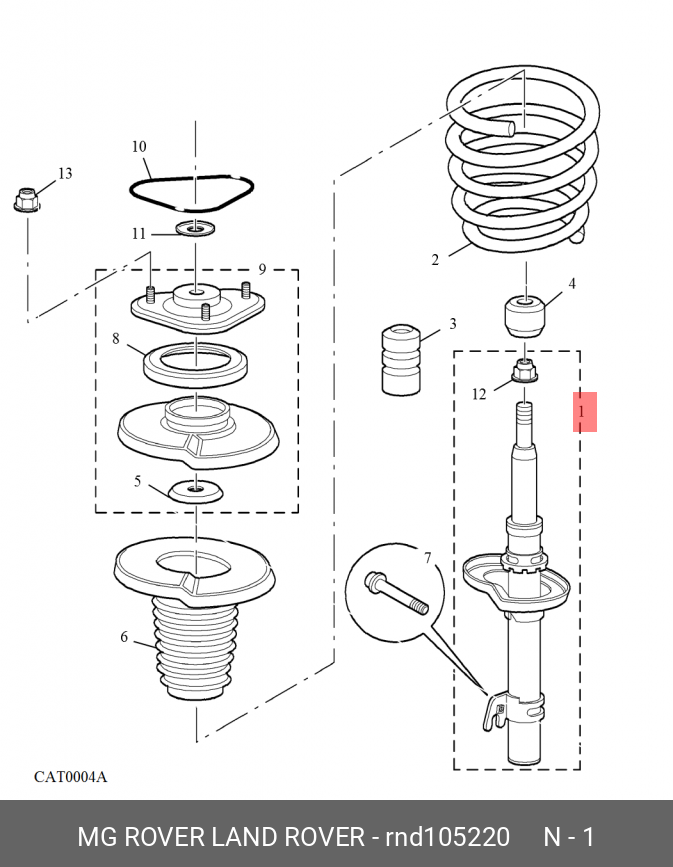 10
13
11
9
8
5
6
2
4
3
12
1
7
CAT0004A

MG ROVER LAND ROVER - rnd105220 N - 1