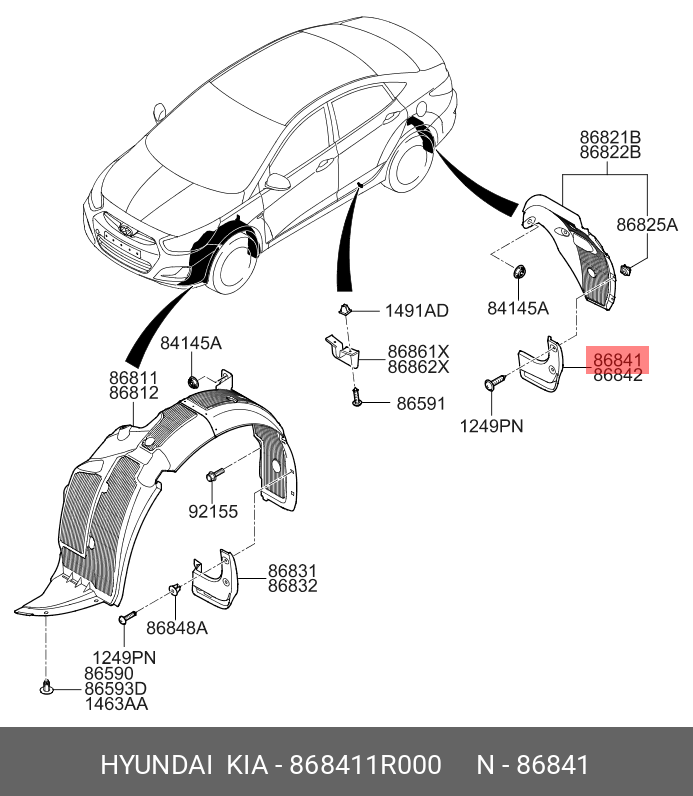 86821B
86822B
86825A
84145A
1491AD
86861X
86862X
86591
86841
86842
1249PN
84145A
86811
86812
92155
86831
86832
86848A
1249PN
86590
86593D
1463AA

HYUNDAI KIA - 868411R000 N - 86841