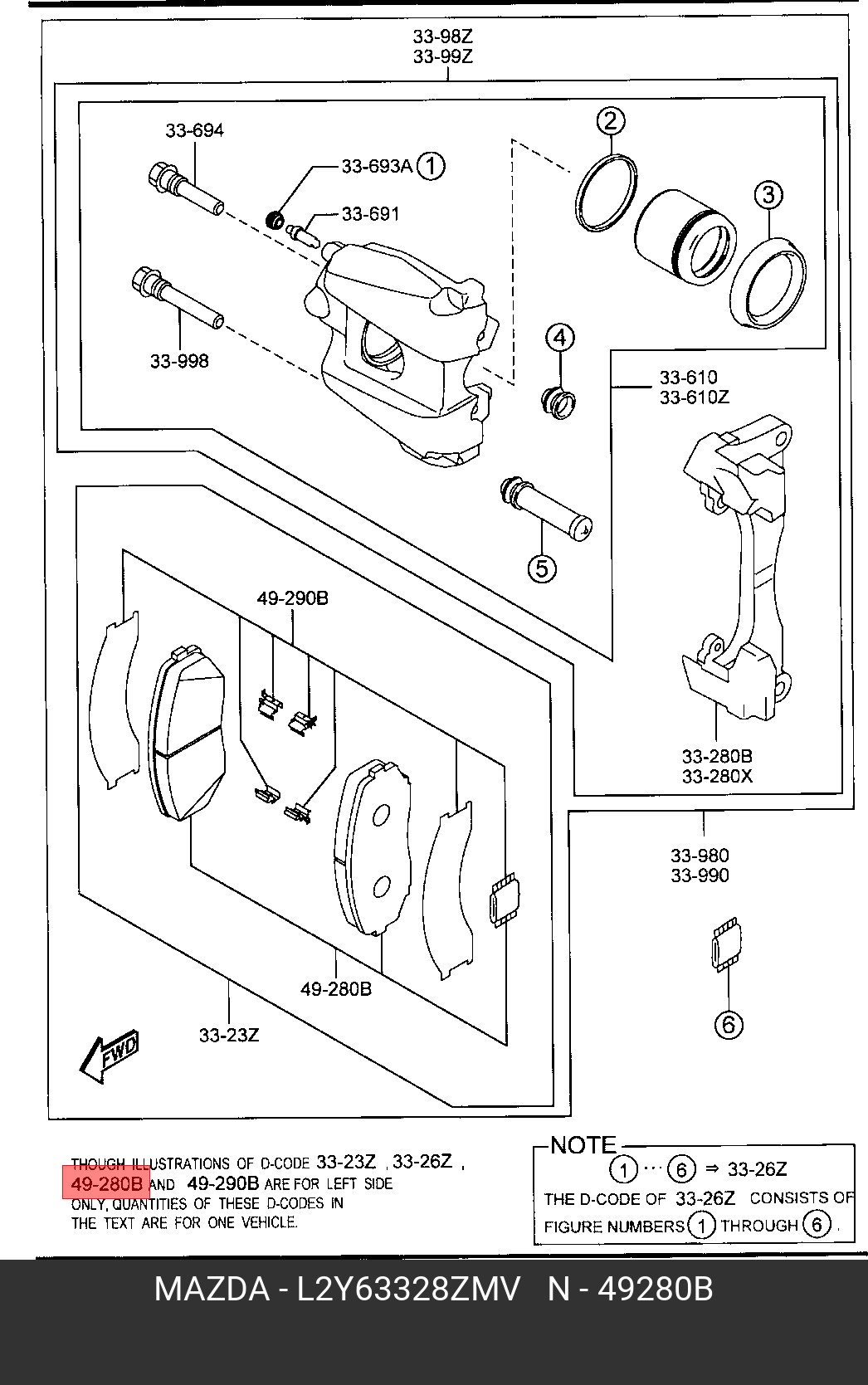 33-98Z
33-99Z

33-694

33-693A ①

33-691

②

③

33-998

④

33-610
33-610Z

⑤

49-290B

33-280B
33-280X

33-980
33-990

49-280B

33-23Z

⑥

FWD

THOUGH ILLUSTRATIONS OF D-CODE 33-23Z , 33-26Z , 49-280B AND 49-290B ARE FOR LEFT SIDE ONLY, QUANTITIES OF THESE D-CODES IN THE TEXT ARE FOR ONE VEHICLE.

NOTE
① ··· ⑥ ⇒ 33-26Z
THE D-CODE OF 33-26Z CONSISTS OF FIGURE NUMBERS ① THROUGH ⑥ .

MAZDA - L2Y63328ZMV N - 49280B