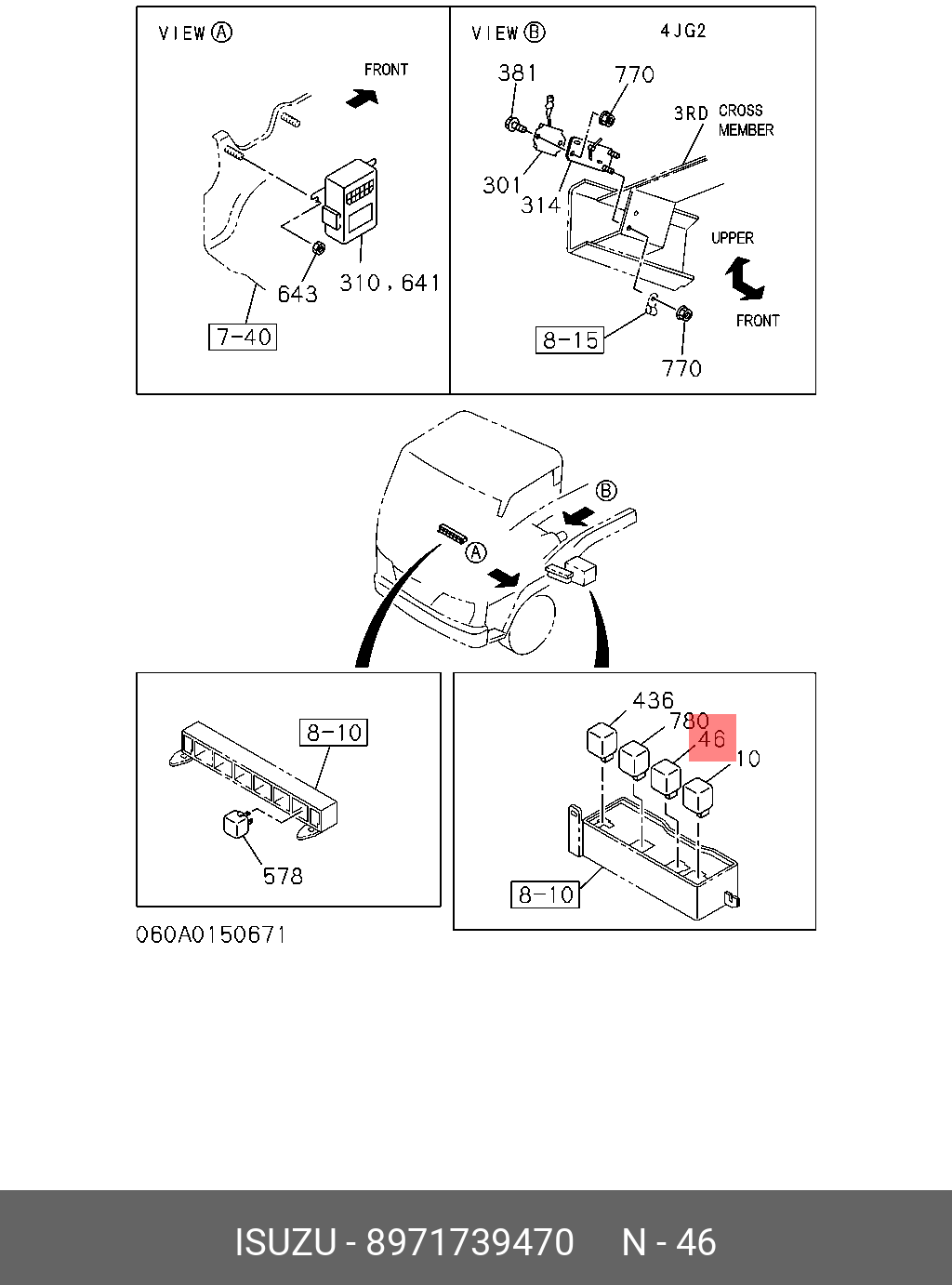 VIEW Ⓐ

FRONT

643

310, 641

7-40

VIEW Ⓑ

4JG2

381

770

3RD CROSS MEMBER

301

314

UPPER

FRONT

8-15

770

Ⓑ

Ⓐ

8-10

578

436

780

46

10

8-10

060A0150671

ISUZU - 8971739470 N - 46