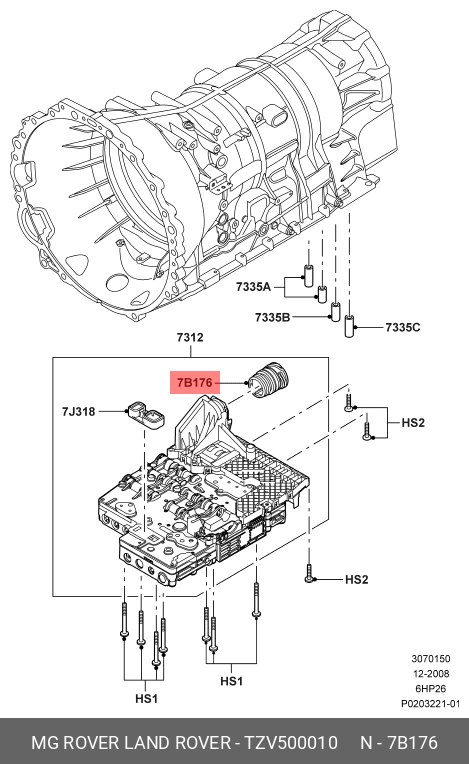 7335A
7335B
7335C
7312
7B176
7J318
HS2
HS2
HS1
HS1
3070150
12-2008
6HP26
P0203221-01
MG ROVER LAND ROVER - TZV500010 N - 7B176