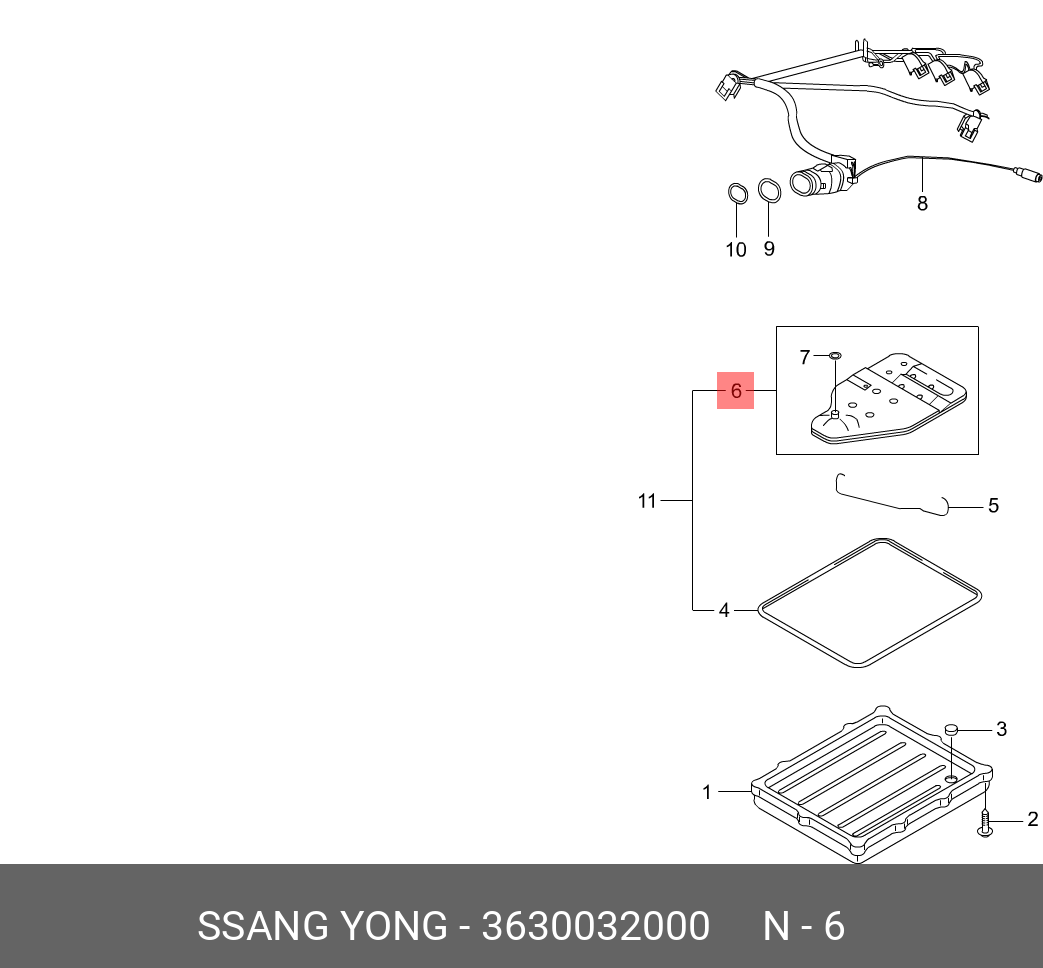 8
10
9
7
6
11
5
4
3
1
2
SSANG YONG - 3630032000 N - 6