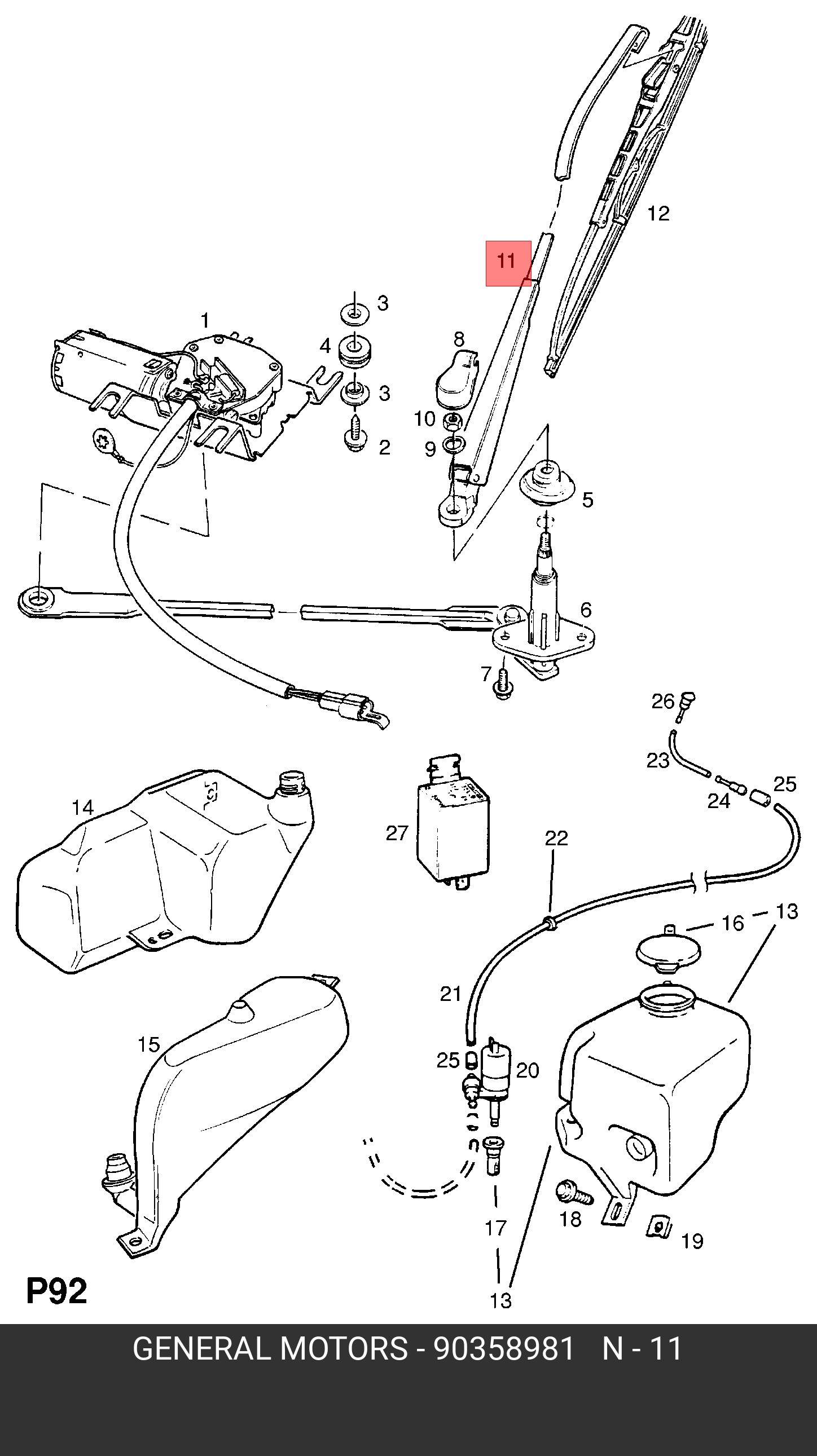 12
11
1
3
4
3
2
8
10
9
5
6
7
26
23
24
25
14
27
22
16
13
21
15
25
20
17
18
19
13
P92

GENERAL MOTORS - 90358981 N - 11