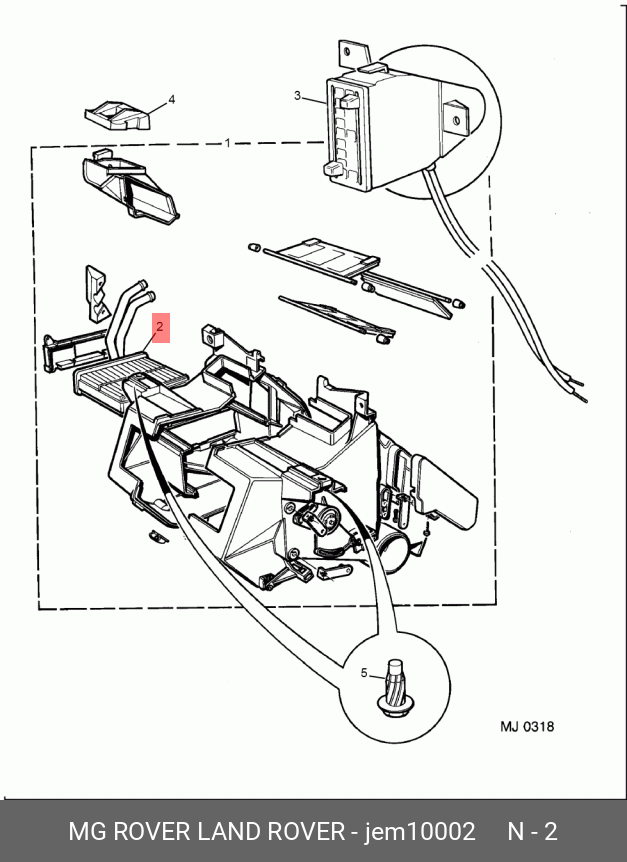 4
3
1
2
5
MJ 0318
MG ROVER LAND ROVER - jem10002 N - 2