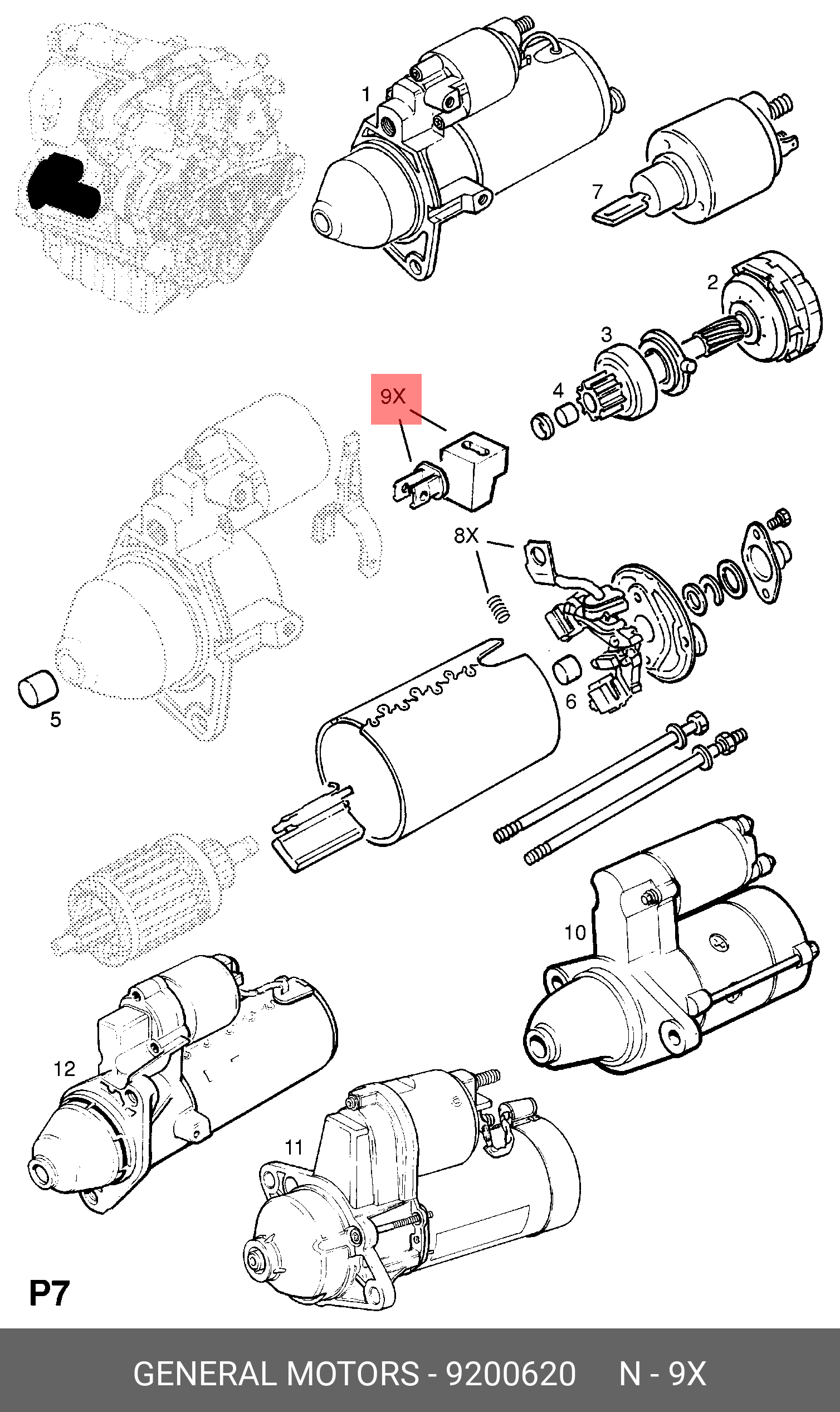 1
7
2
3
4
9X
8X
5
6
10
12
11
P7
GENERAL MOTORS - 9200620 N - 9X