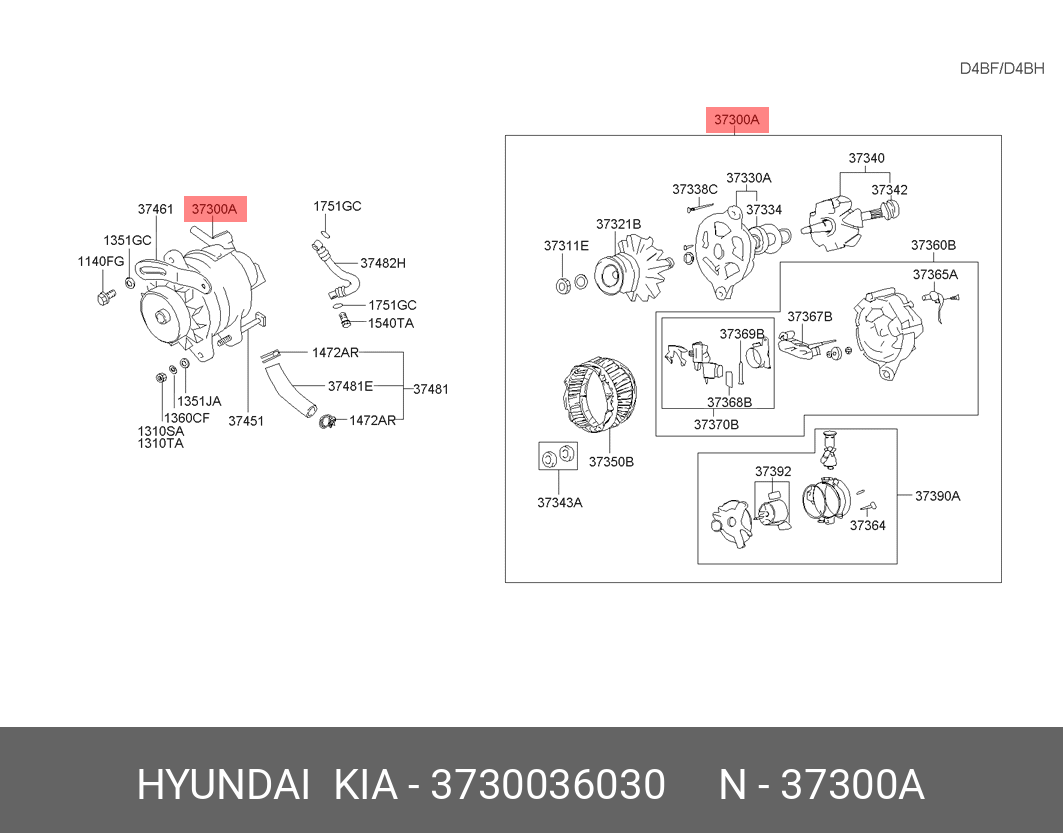 D4BF/D4BH

37461
37300A
1351GC
1140FG
1751GC
37482H
1751GC
1540TA
1472AR
37481E
37481
1472AR
1351JA
1360CF
1310SA
1310TA
37451

37300A
37338C
37330A
37334
37340
37342
37321B
37311E
37360B
37365A
37367B
37369B
37368B
37370B
37350B
37343A
37392
37390A
37364

HYUNDAI KIA - 3730036030 N - 37300A