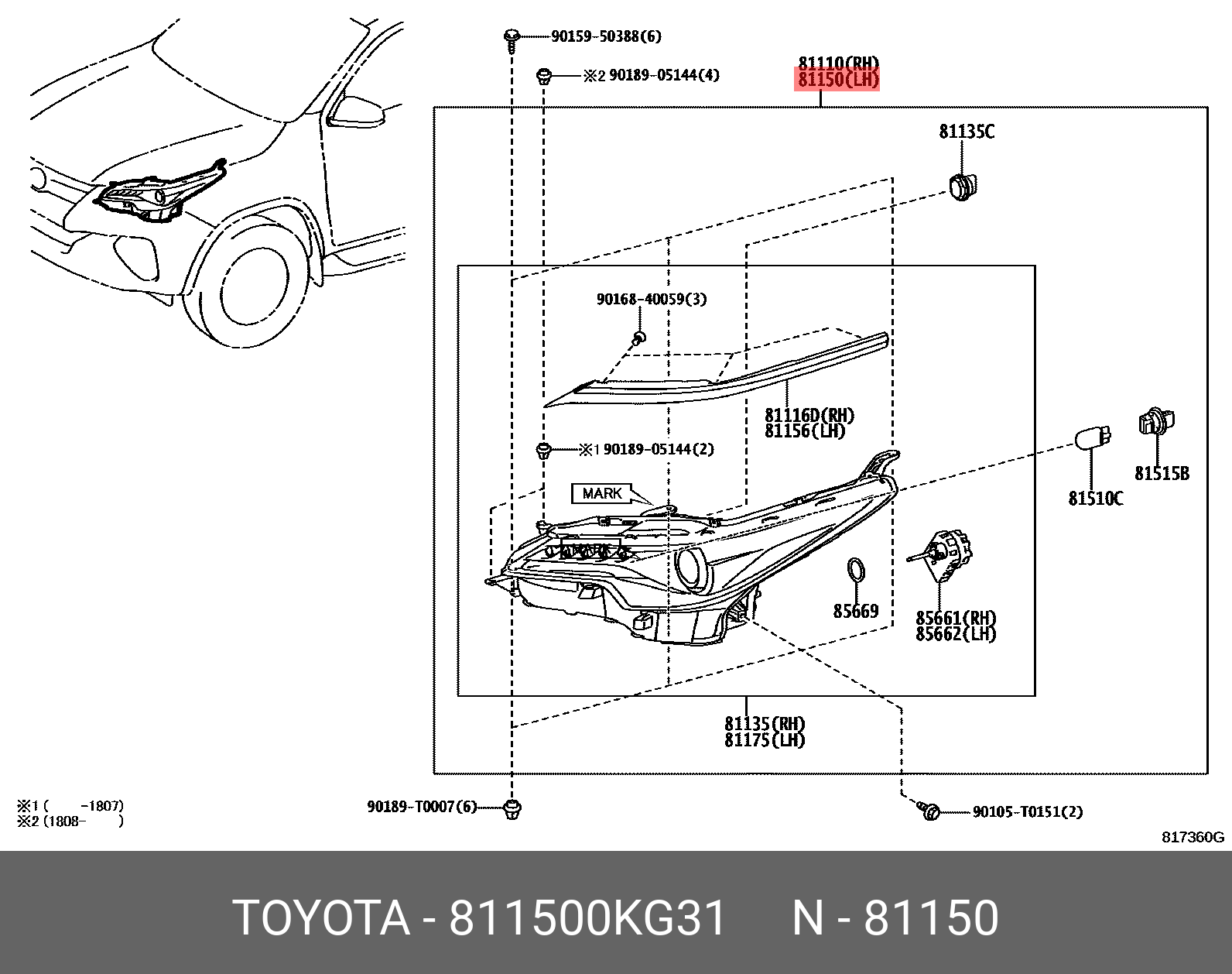 90159-50388(6)

※2 90189-05144(4)

81110(RH)
81150(LH)

81135C

90168-40059(3)

81116D(RH)
81156(LH)

※1 90189-05144(2)

MARK

81515B

81510C

85669

85661(RH)
85662(LH)

81135(RH)
81175(LH)

※1 (     -1807)
※2 (1808-     )

90189-T0007(6)

90105-T0151(2)

817360G

TOYOTA - 811500KG31     N - 81150