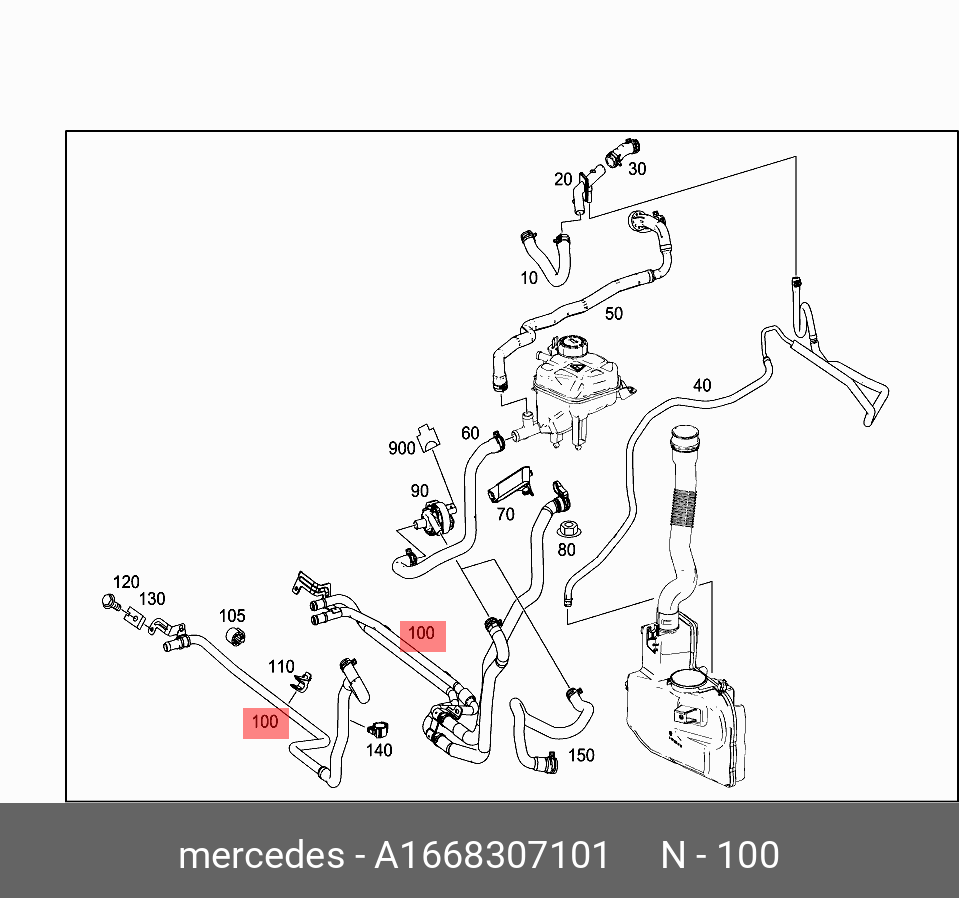 20
30
10
50
40
900
60
90
70
80
120
130
105
100
110
100
140
150
mercedes - A1668307101 N - 100