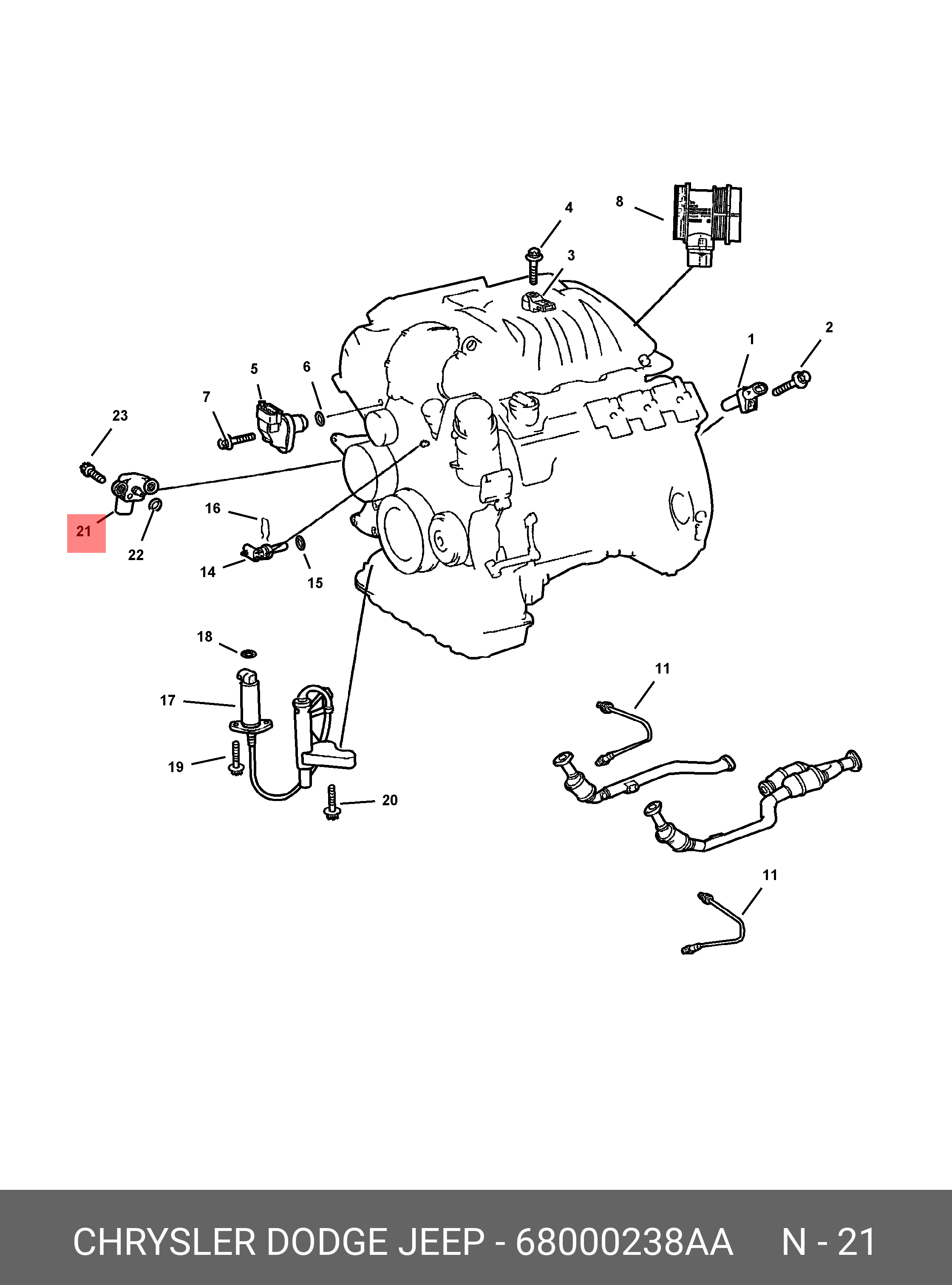 4
8
3
1
2
5
6
7
23
21
22
16
14
15
18
17
19
20
11
11

CHRYSLER DODGE JEEP - 68000238AA N - 21