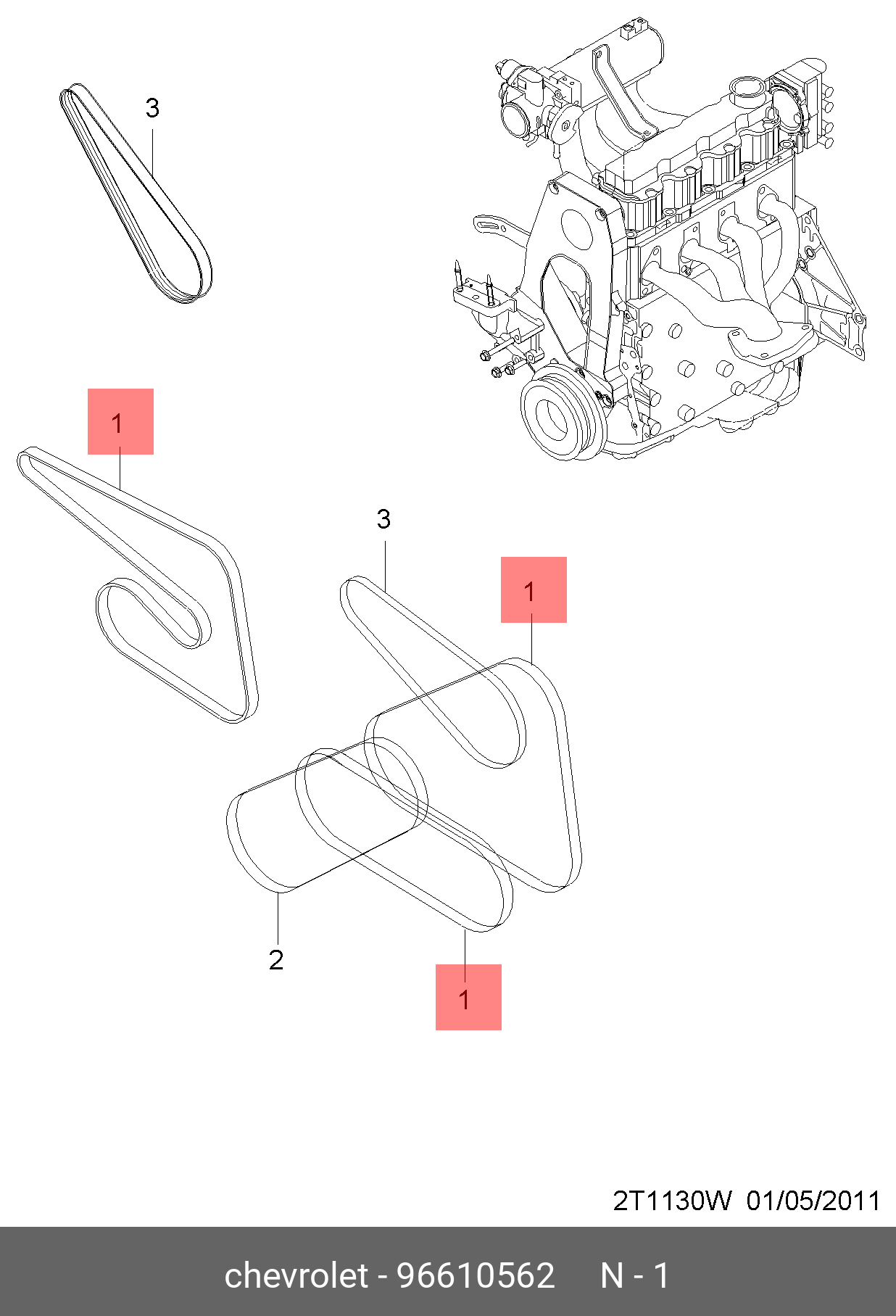 3

1

3

1

2

1

2T1130W 01/05/2011

chevrolet - 96610562 N - 1