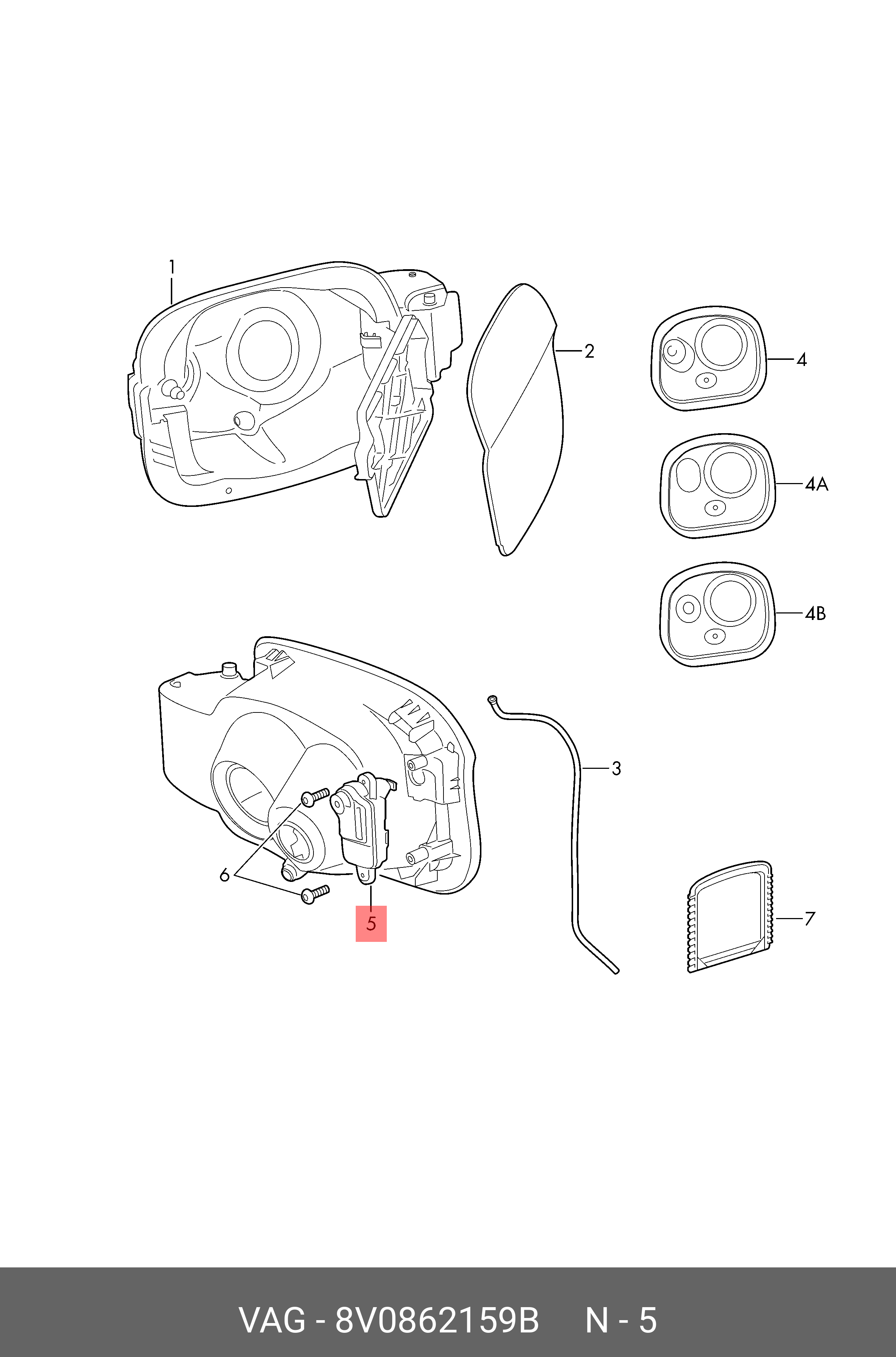 1
2
4
4A
4B
3
6
5
7

VAG - 8V0862159B N - 5