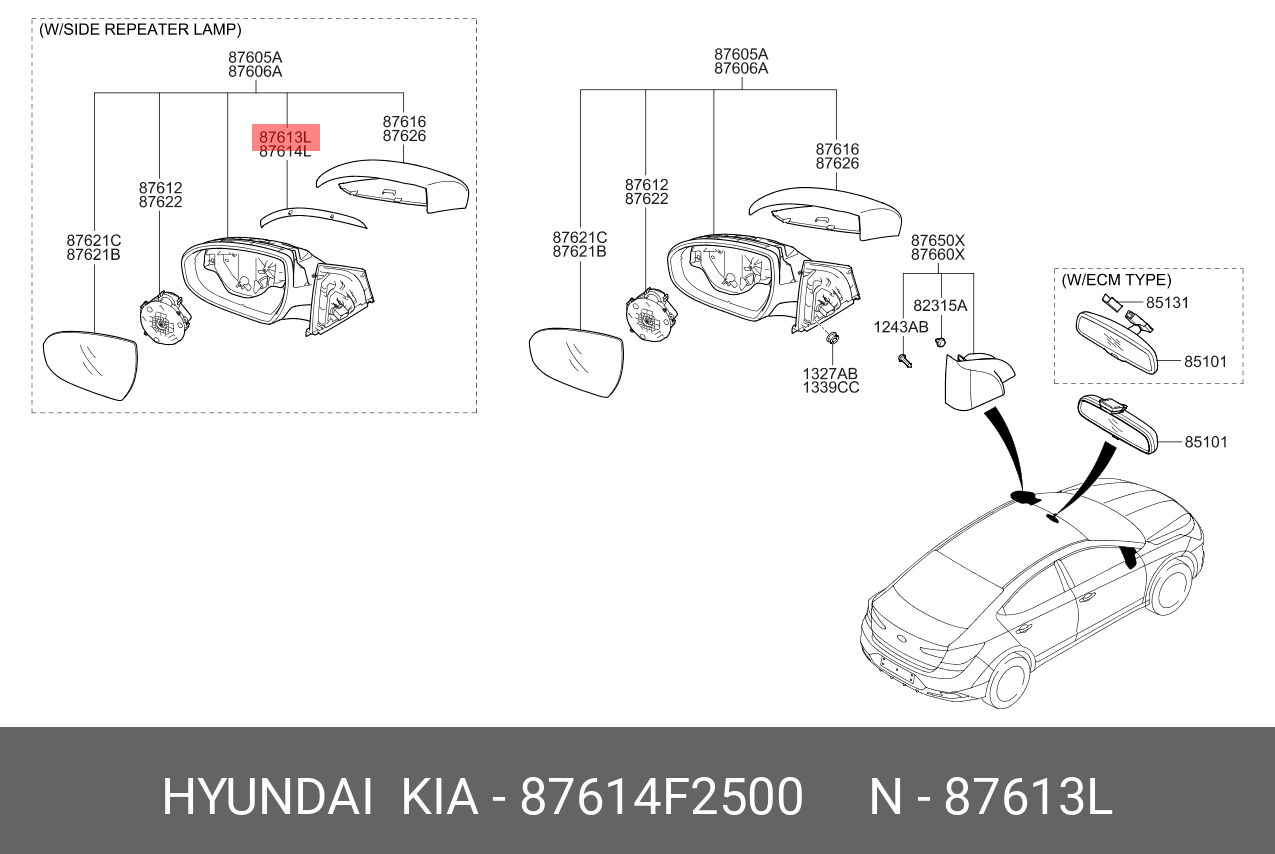 (W/SIDE REPEATER LAMP)
87605A
87606A
87613L
87614L
87616
87626
87612
87622
87621C
87621B

87605A
87606A
87616
87626
87612
87622
87621C
87621B
87650X
87660X
82315A
1243AB
1327AB
1339CC

(W/ECM TYPE)
85131
85101
85101

HYUNDAI KIA - 87614F2500 N - 87613L