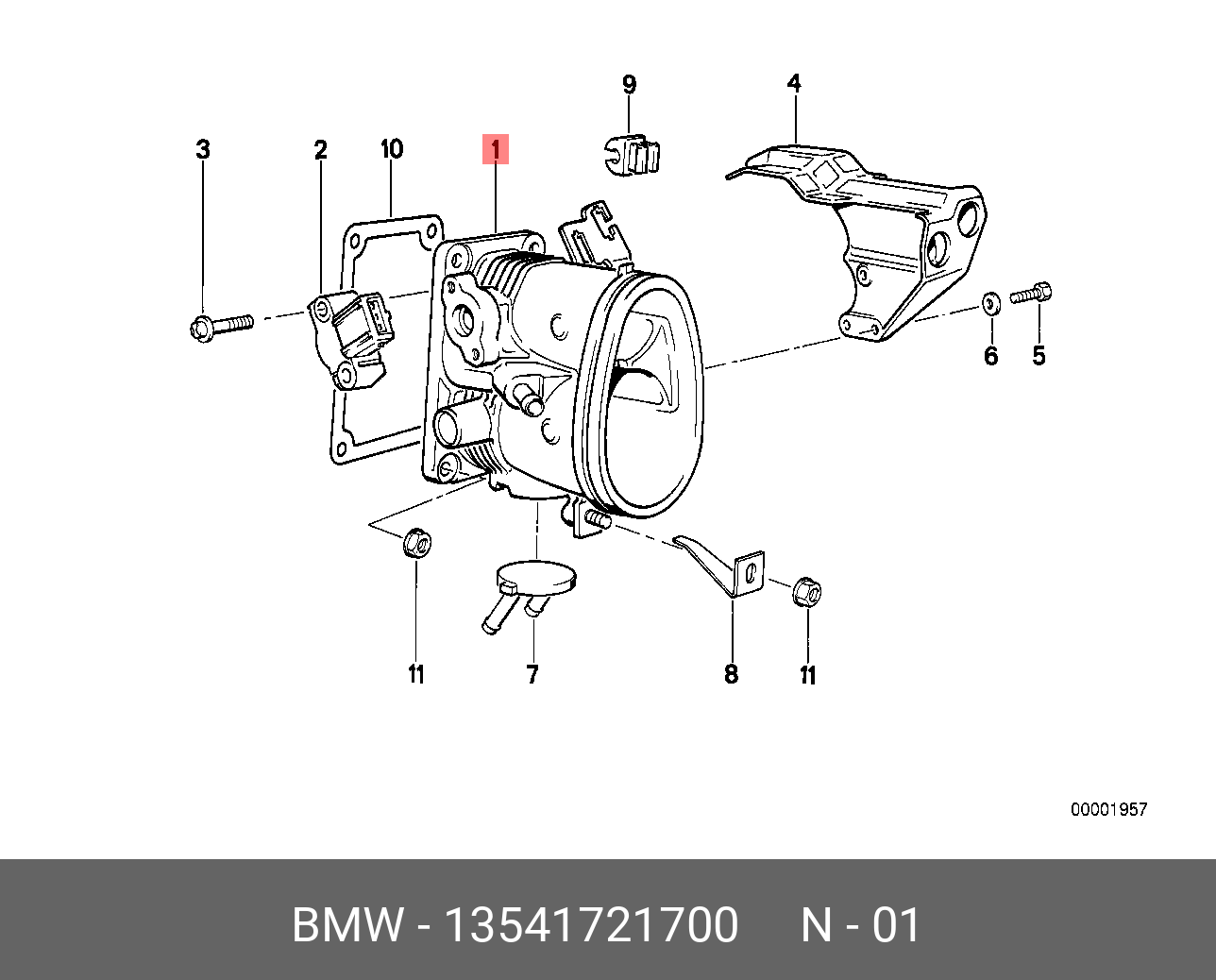 9
4
3
2
10
1
6
5
11
7
8
11

00001957

BMW - 13541721700 N - 01