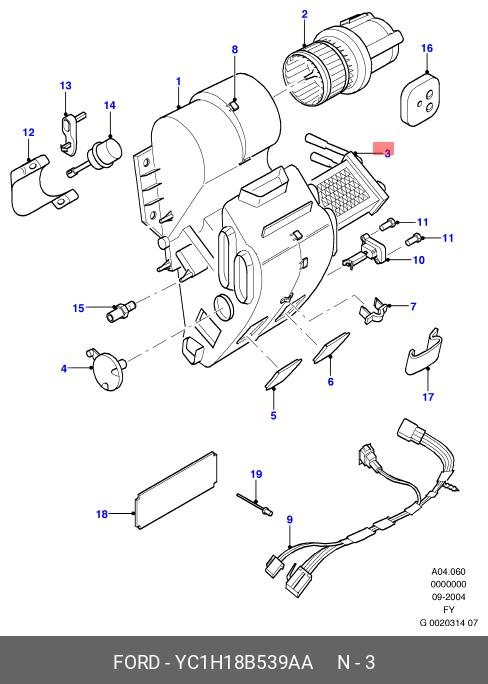 2
8
16
1
13
14
12
3
11
11
10
15
7
4
17
6
5
19
18
9
A04.060
0000000
09-2004
FY
G 0020314 07
FORD - YC1H18B539AA N - 3