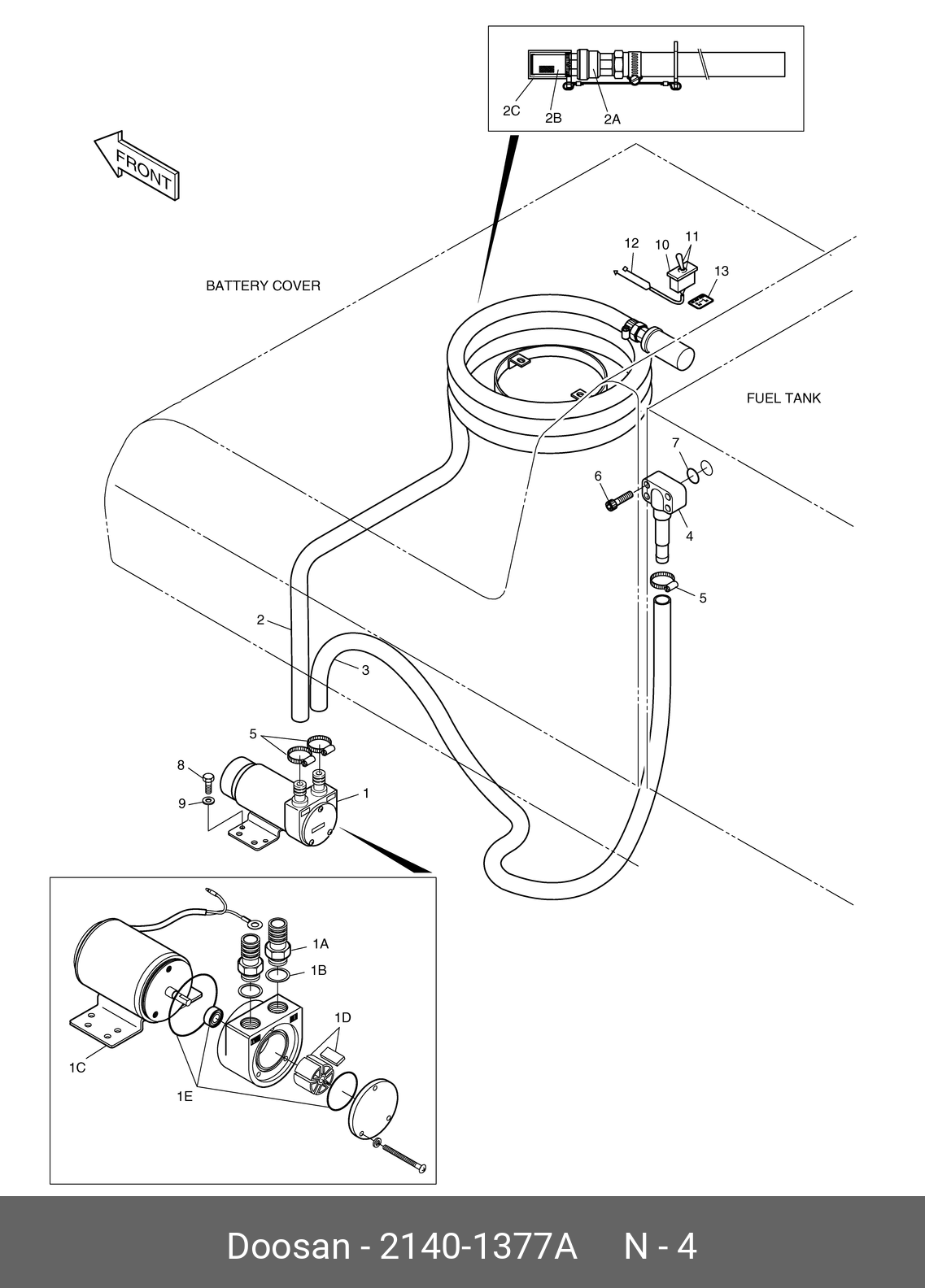 2C 2B 2A

FRONT

BATTERY COVER

12 10 11 13

FUEL TANK

7

6

4

5

2

3

5

8

9

1

1A

1B

1D

1C

1E

Doosan - 2140-1377A N - 4