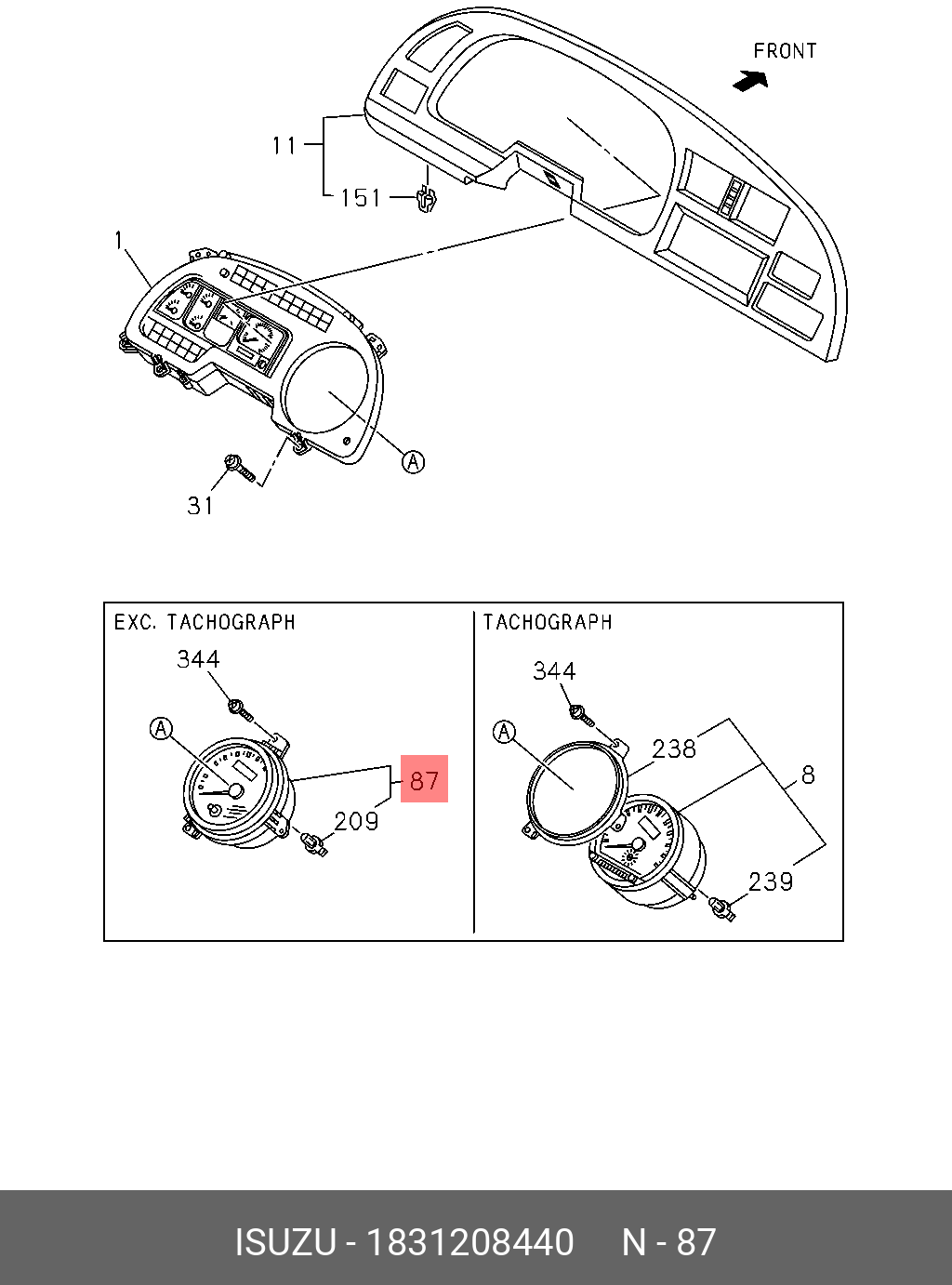 FRONT

11

151

1

A

31

EXC. TACHOGRAPH

344

A

87

209

TACHOGRAPH

344

A

238

8

239

ISUZU - 1831208440 N - 87