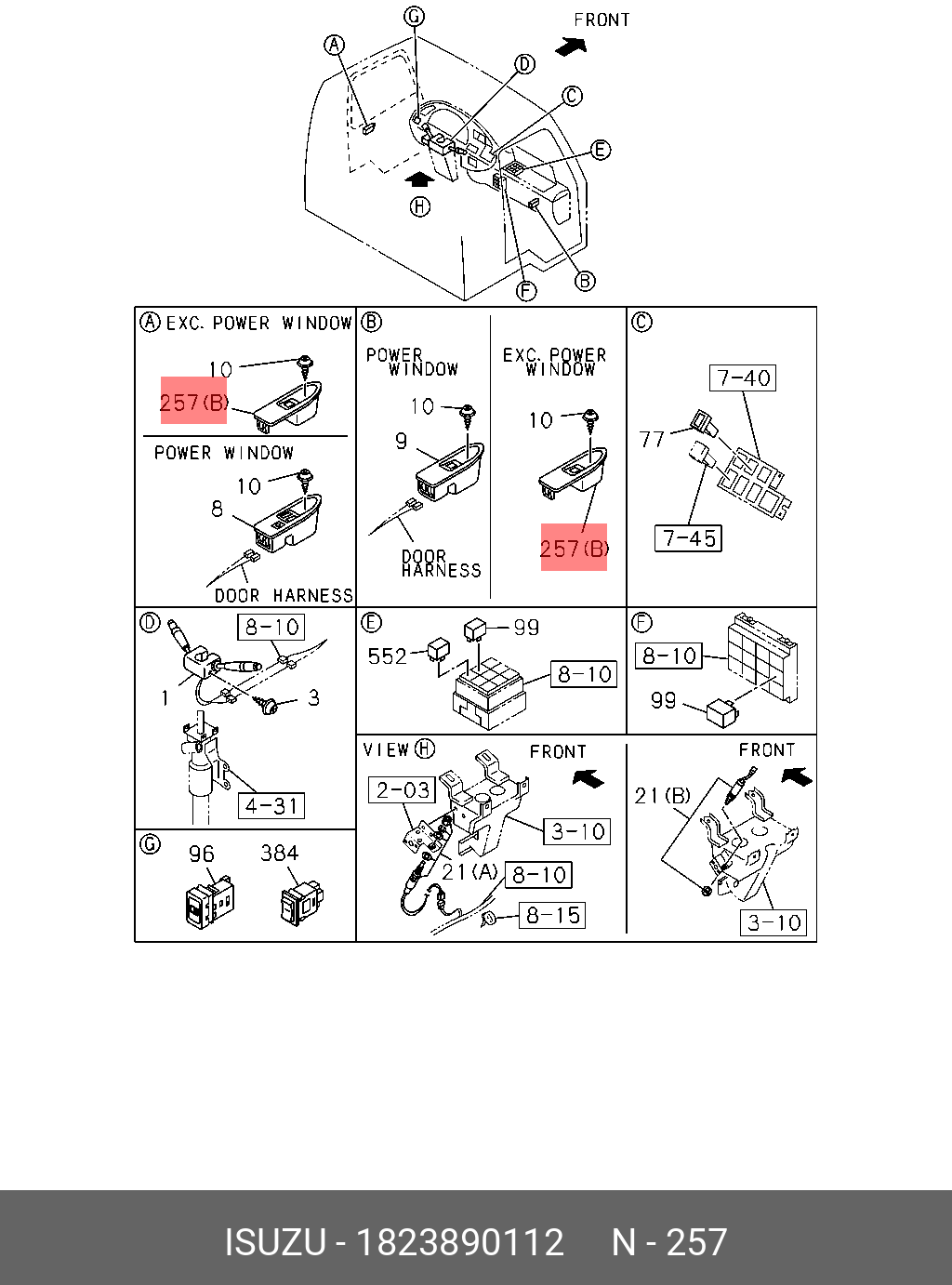 G FRONT
A D
C
E
H
F B

A EXC. POWER WINDOW
10
257(B)
POWER WINDOW
10
8
DOOR HARNESS

B
POWER WINDOW
10
9
DOOR HARNESS

EXC. POWER WINDOW
10
257(B)

C
7-40
77
7-45

D
8-10
1
3
4-31

E
99
552
8-10

F
8-10
99

G
96
384

VIEW H
FRONT
2-03
3-10
21(A)
8-10
8-15

FRONT
21(B)
3-10

ISUZU - 1823890112 N - 257