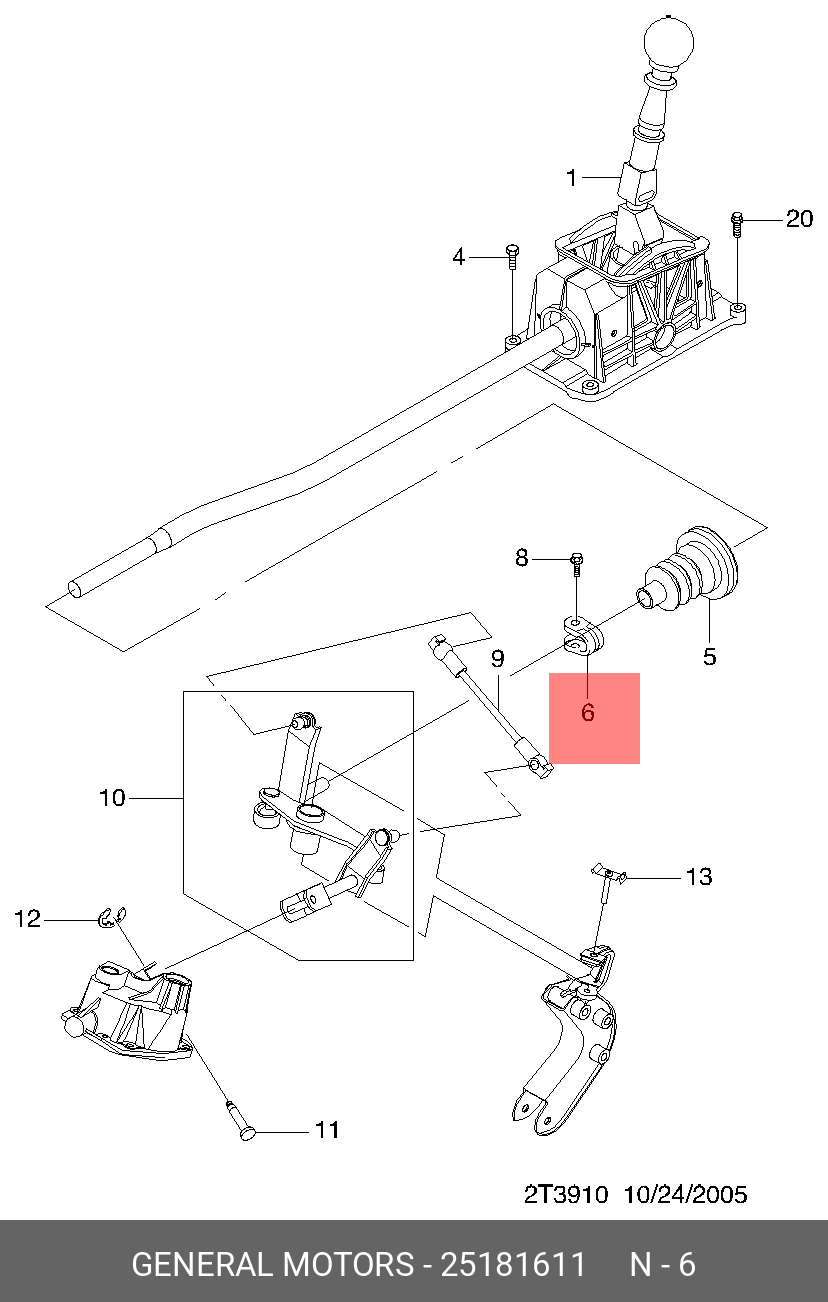 1
20
4
8
5
9
6
10
13
12
11
2T3910 10/24/2005
GENERAL MOTORS - 25181611 N - 6