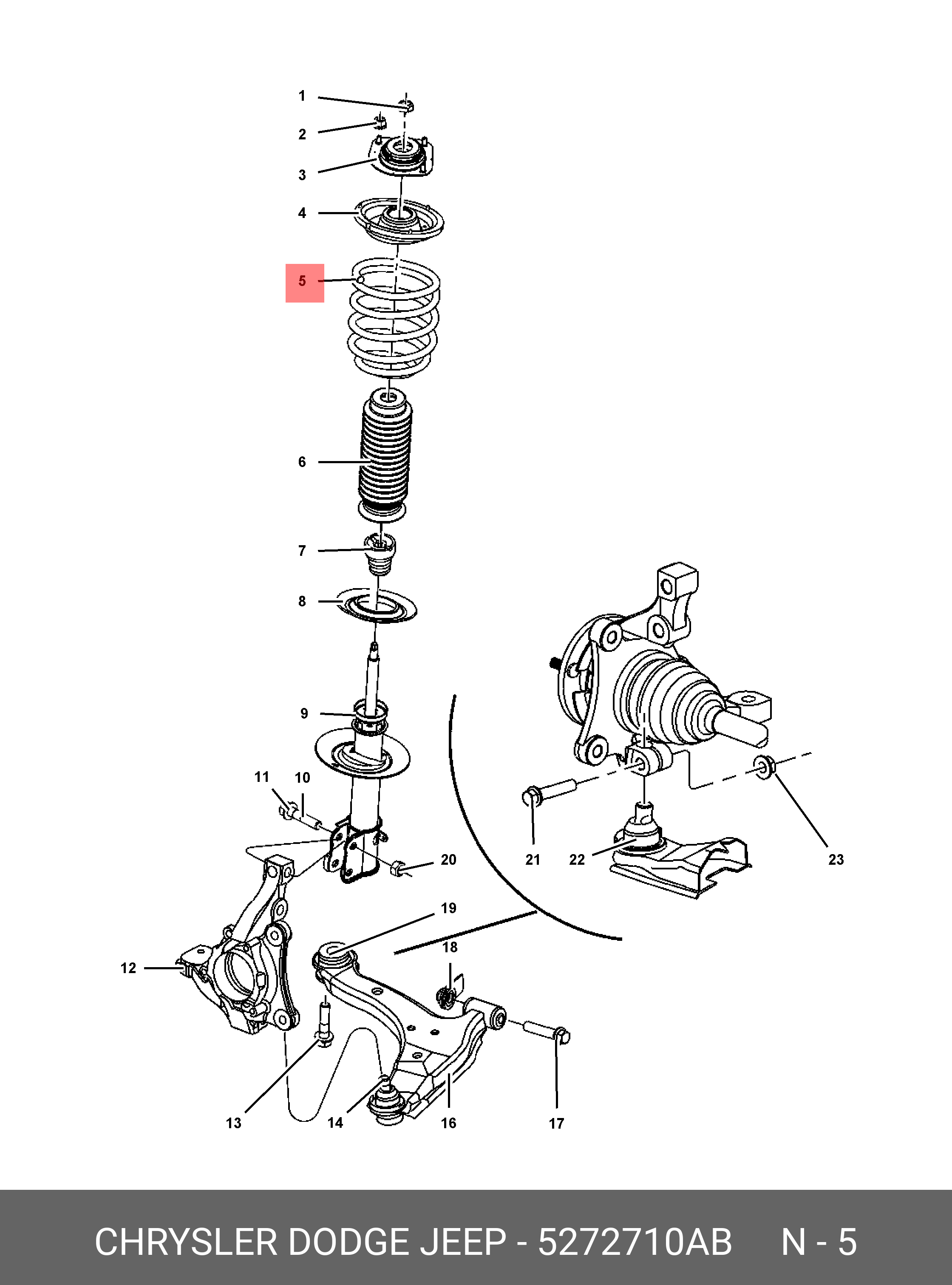 1
2
3
4
5
6
7
8
9
11
10
20
21
22
23
19
18
12
13
14
16
17

CHRYSLER DODGE JEEP - 5272710AB N - 5