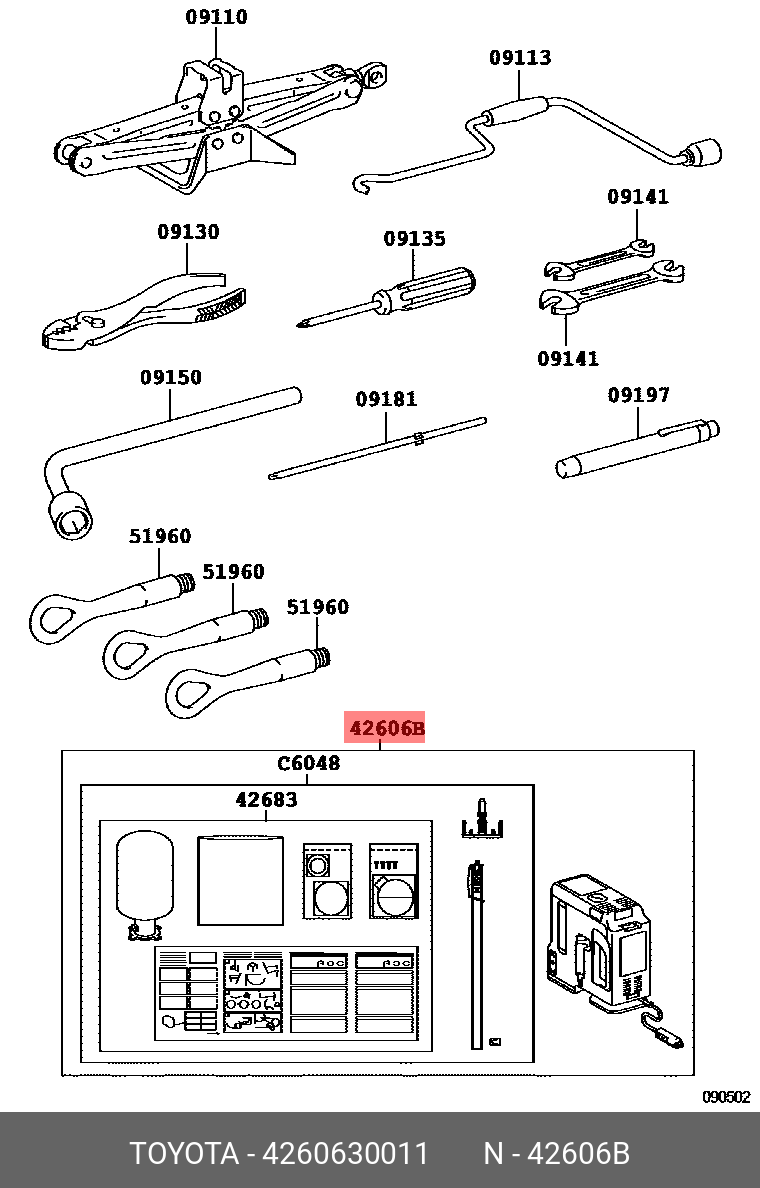 09110

09113

09130

09135

09141

09141

09150

09181

09197

51960

51960

51960

42606B

C6048

42683

090502

TOYOTA - 4260630011 N - 42606B