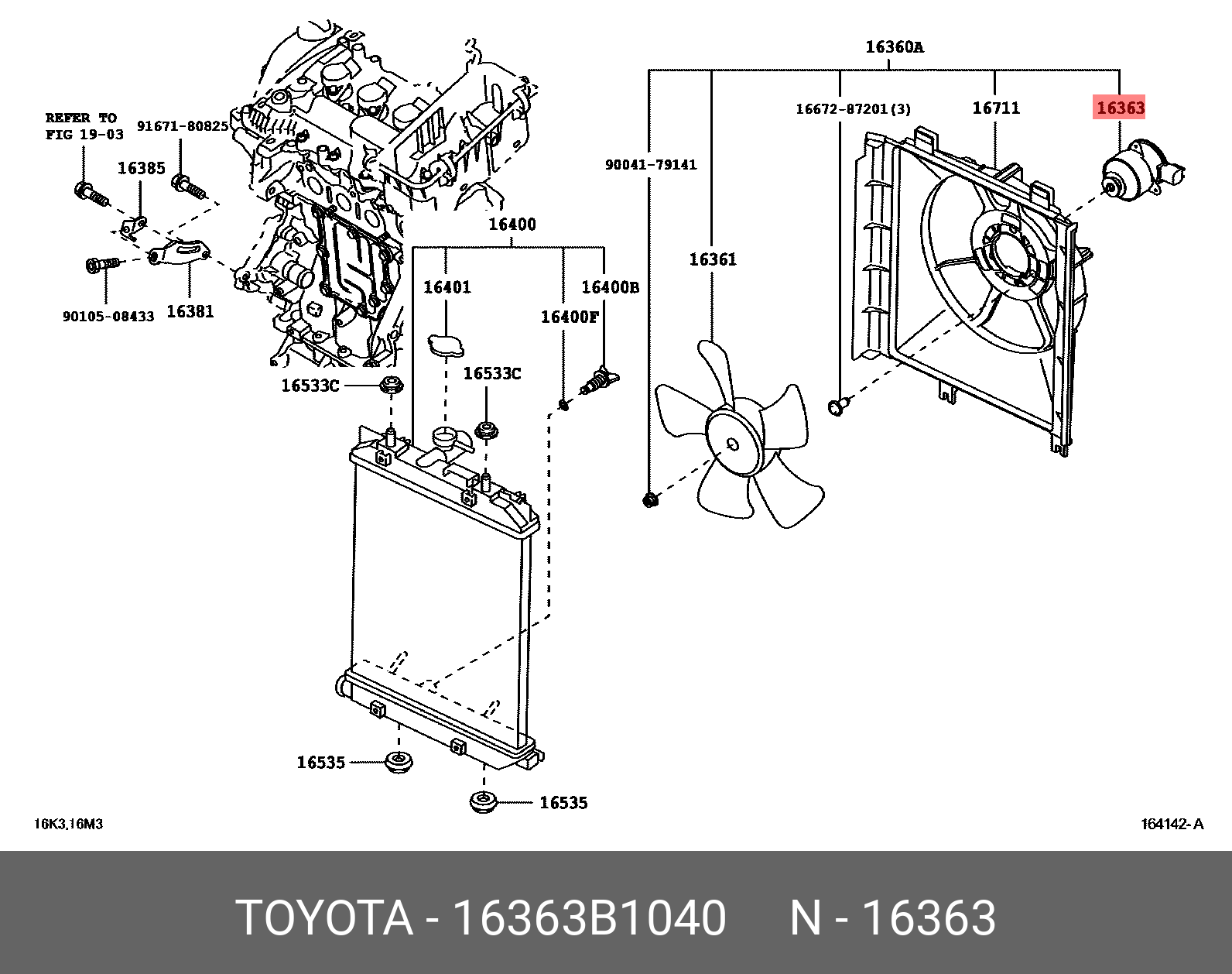 REFER TO
FIG 19-03

91671-80825

16385

90105-08433

16381

16400

16401

16400B

16400F

16533C

16533C

16535

16535

16360A

16672-87201(3)

16711

16363

90041-79141

16361

16K3,16M3

164142-A

TOYOTA - 16363B1040     N - 16363