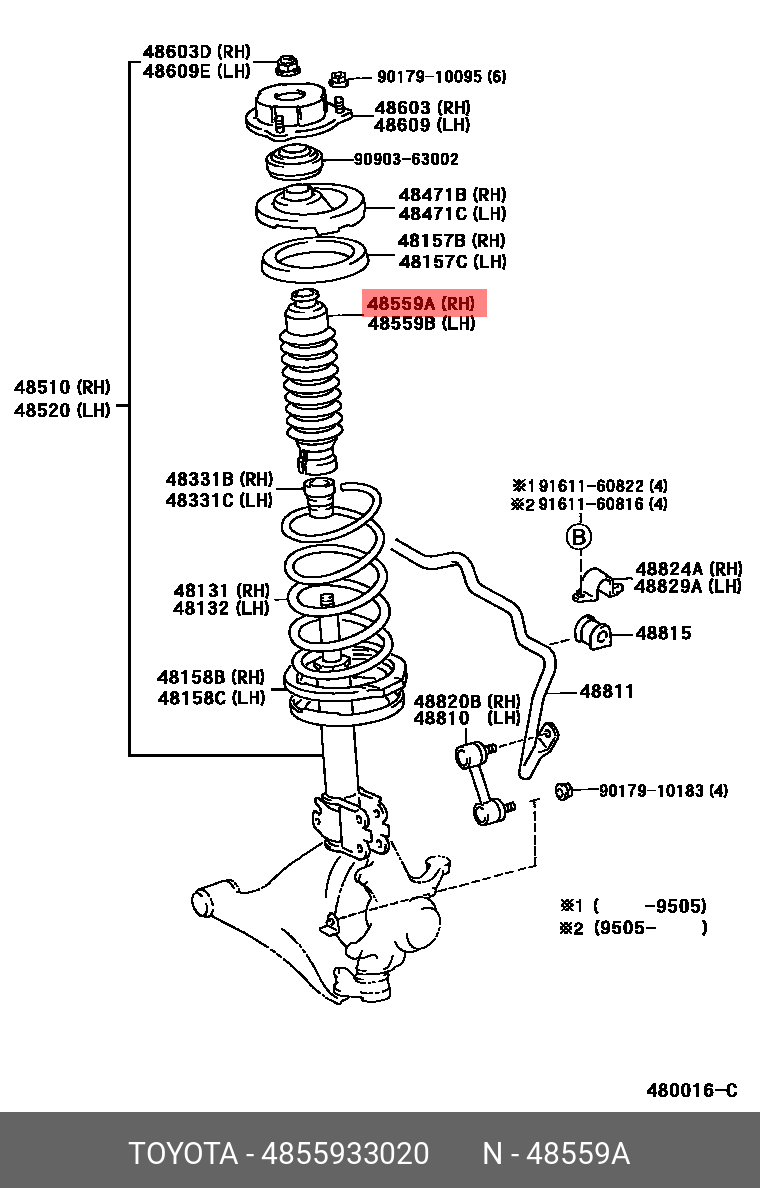 48603D (RH)
48609E (LH)
90179-10095 (6)
48603 (RH)
48609 (LH)
90903-63002
48471B (RH)
48471C (LH)
48157B (RH)
48157C (LH)
48559A (RH)
48559B (LH)
48510 (RH)
48520 (LH)
48331B (RH)
48331C (LH)
※1 91611-60822 (4)
※2 91611-60816 (4)
B
48824A (RH)
48829A (LH)
48131 (RH)
48132 (LH)
48815
48158B (RH)
48158C (LH)
48820B (RH)
48810 (LH)
48811
90179-10183 (4)
※1 ( -9505)
※2 (9505- )
480016-C
TOYOTA - 4855933020 N - 48559A