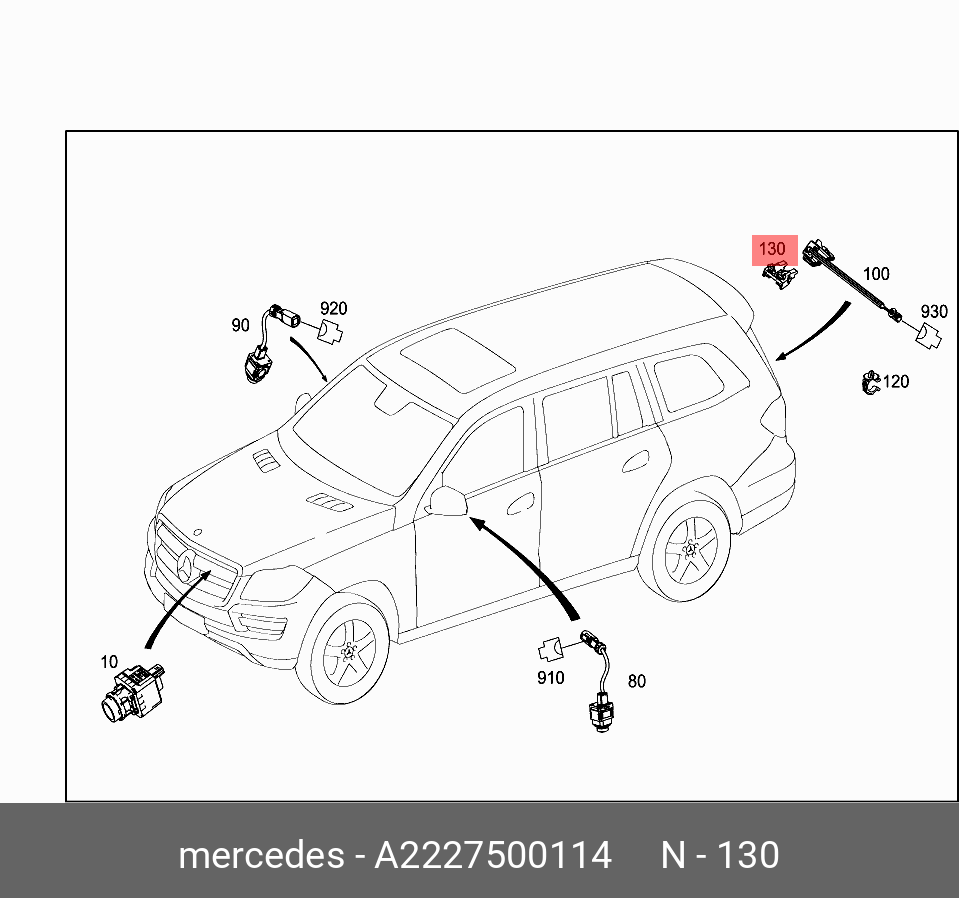 130
100
930
120
90
920
10
910
80

mercedes - A2227500114 N - 130