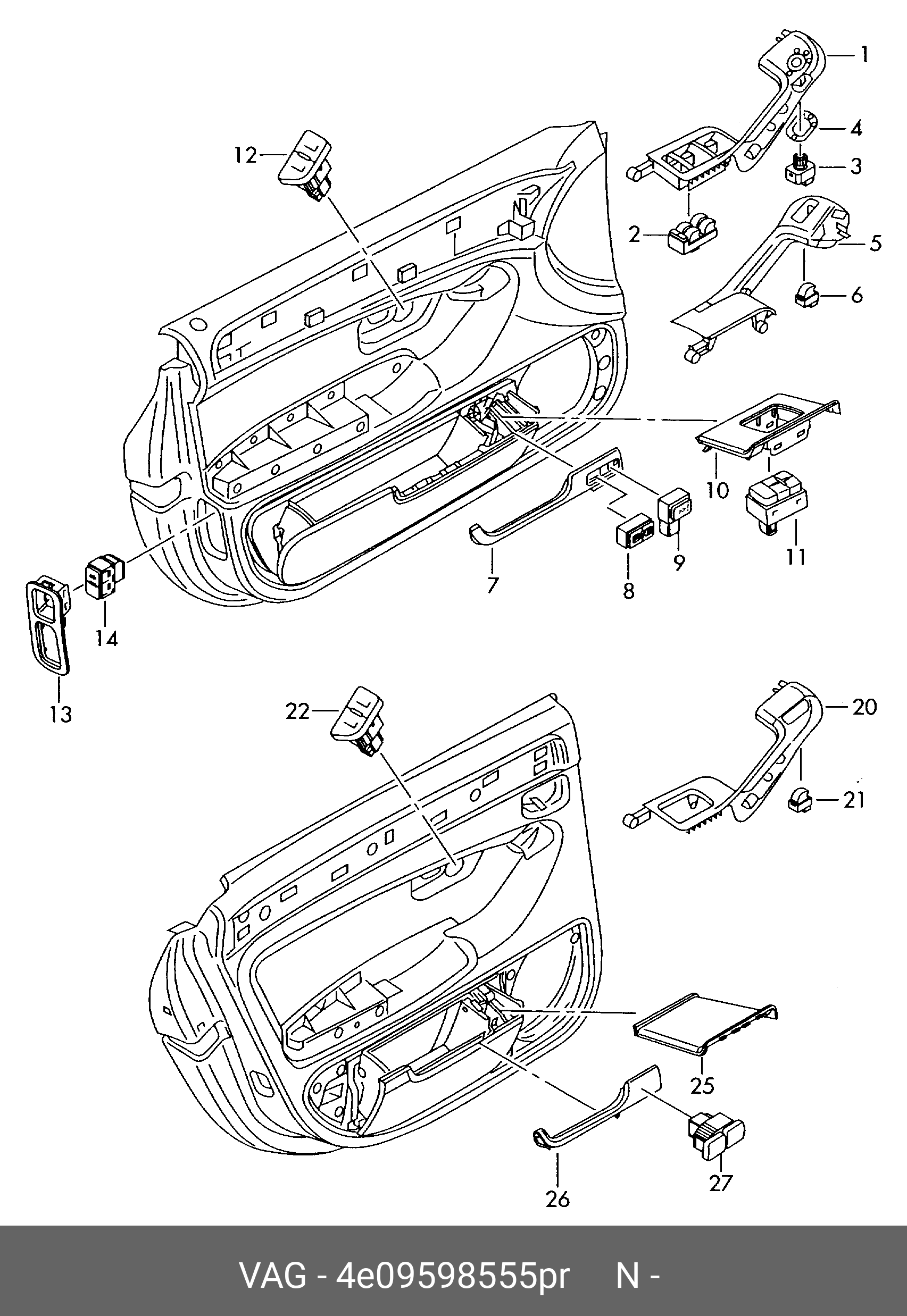 1
4
3
12
2
5
6
10
11
9
8
7
14
13
22
20
21
25
27
26

VAG - 4e09598555pr N -