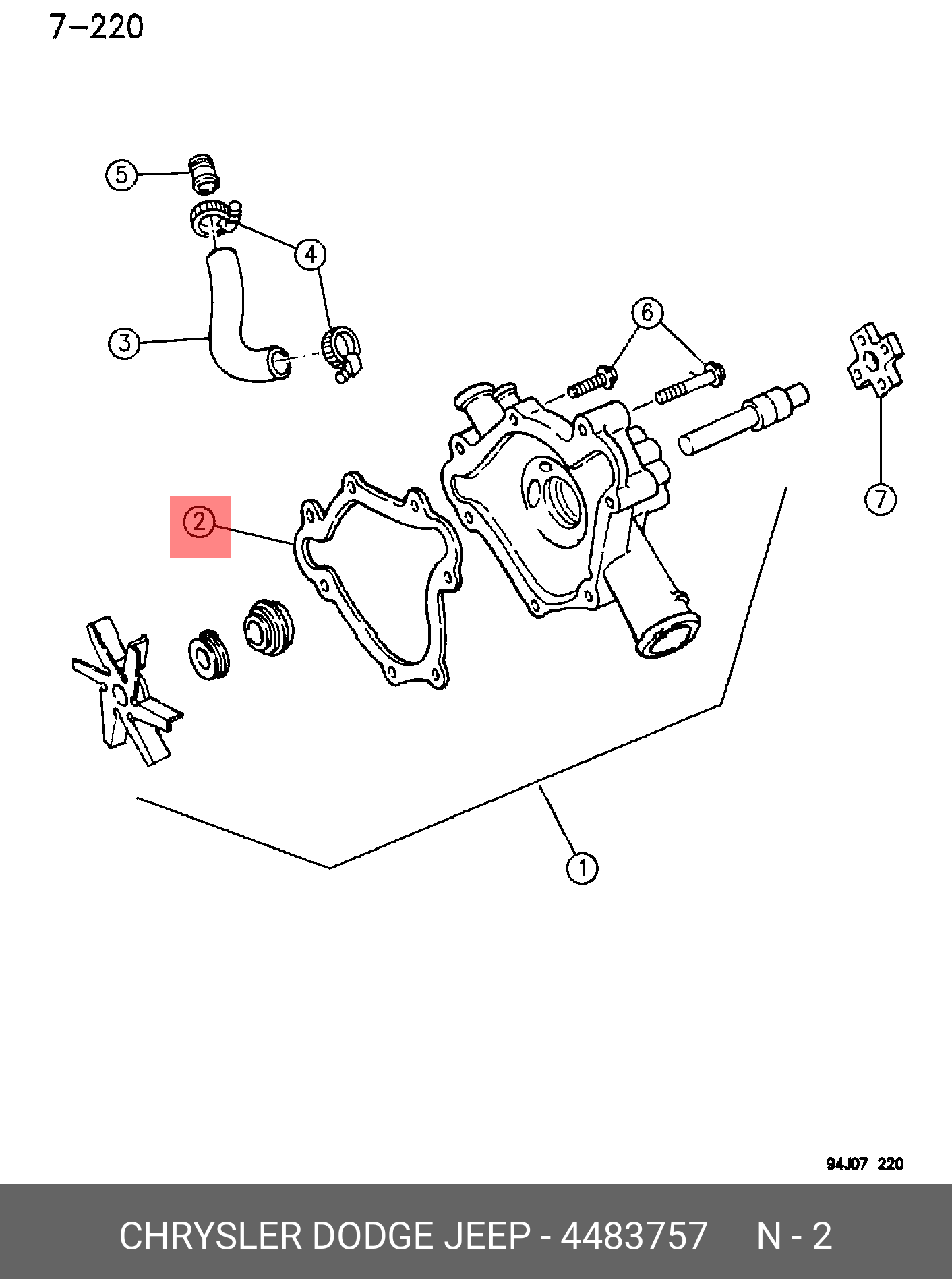 7–220

5
4
3
6
7
2
1

94J07 220

CHRYSLER DODGE JEEP - 4483757 N - 2