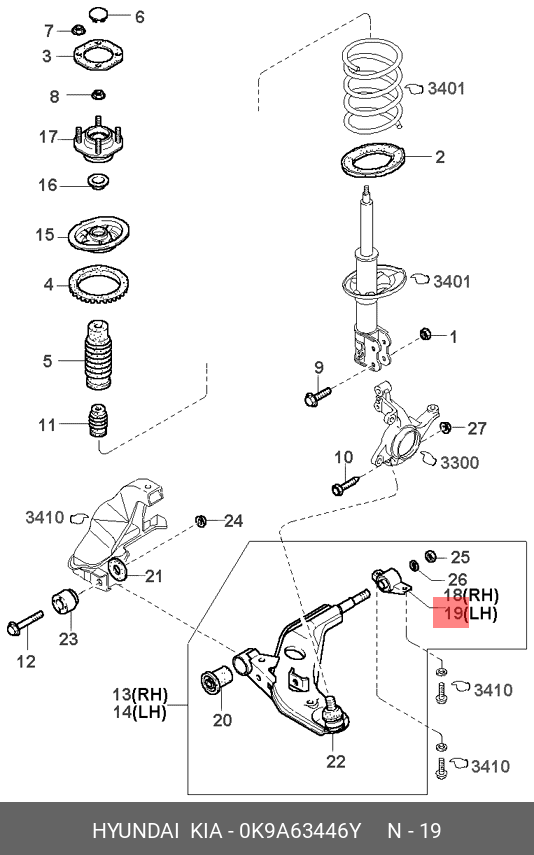 6
7
3
8
17
16
15
4
5
11
3401
2
3401
1
9
27
10
3300
3410
24
21
23
12
25
26
18(RH)
19(LH)
13(RH)
14(LH)
20
22
3410
3410

HYUNDAI KIA - 0K9A63446Y N - 19