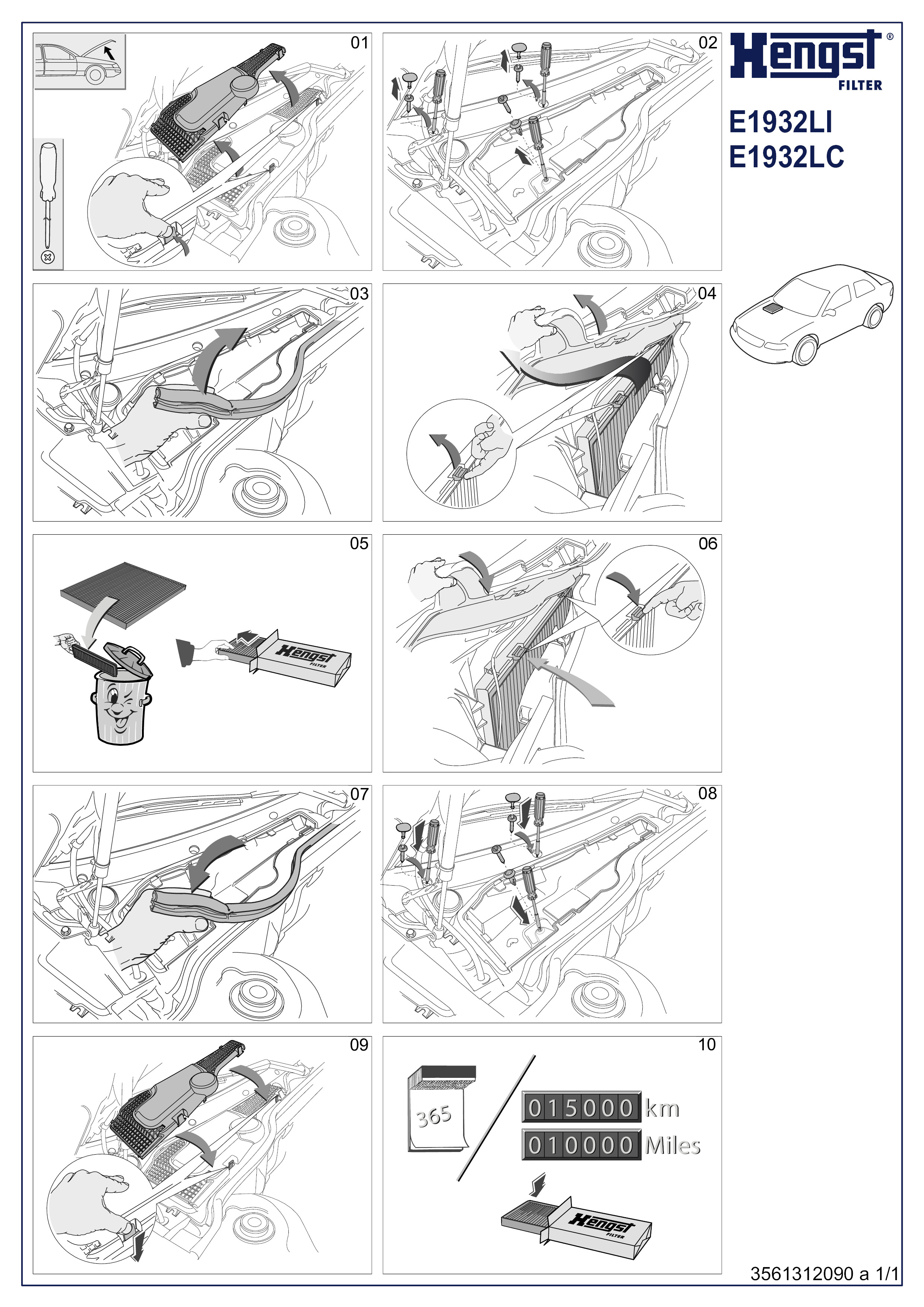 01

02

Hengst®
FILTER

E1932LI
E1932LC

03

04

05

Hengst
FILTER

06

07

08

09

10

365

015000 km
010000 Miles

Hengst
FILTER

3561312090 a 1/1