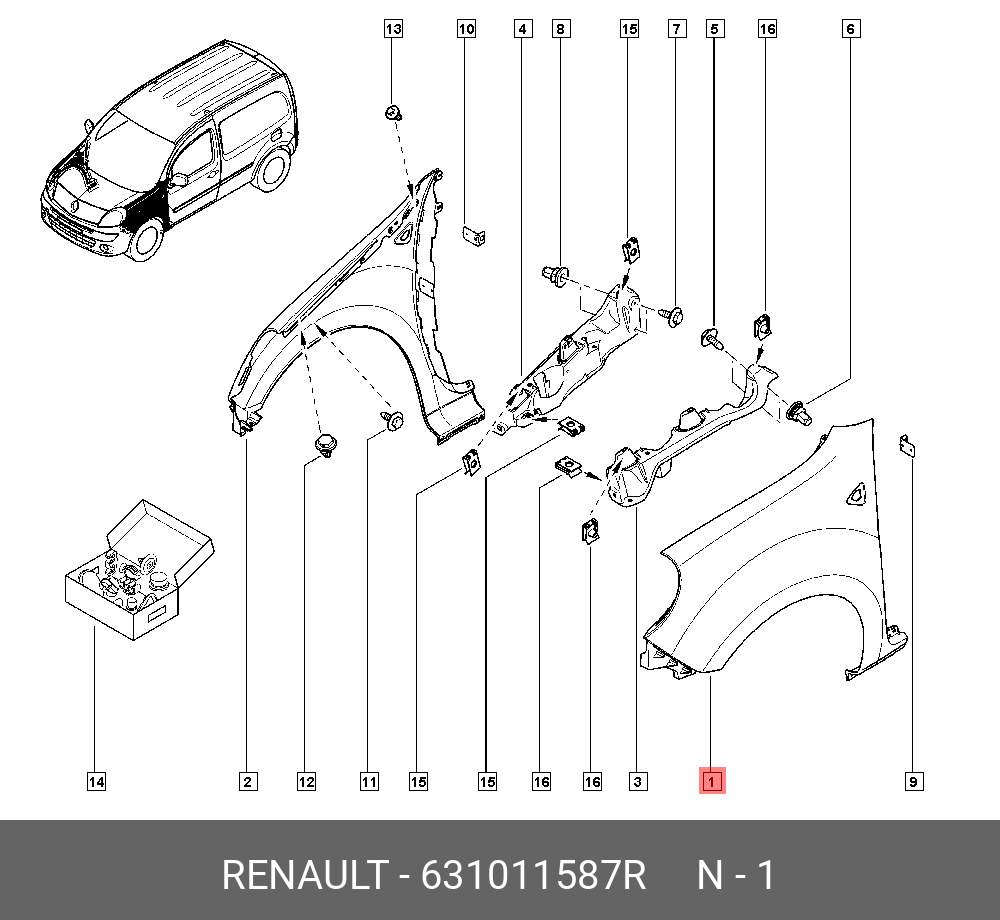 13
10
4
8
15
7
5
16
6

14
2
12
11
15
15
16
16
3
1
9

RENAULT - 631011587R N - 1