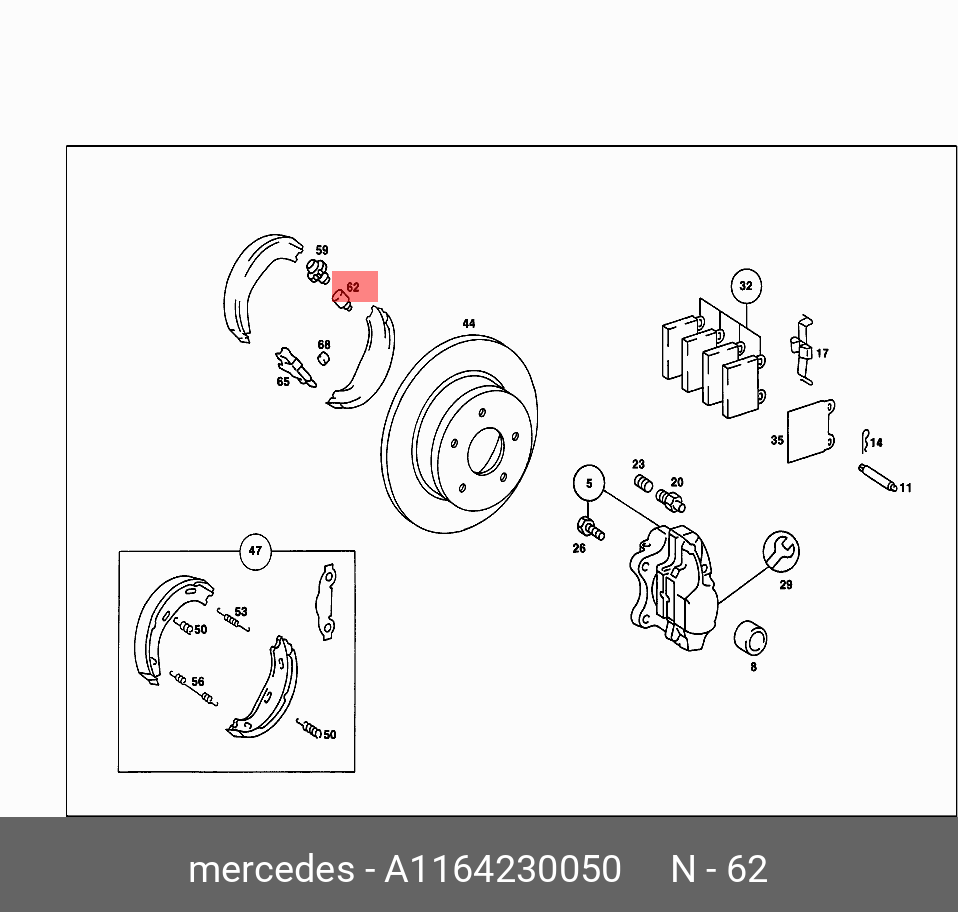 59
62
68
65
44
32
17
35
14
11
23
20
5
26
29
8
47
53
50
56
50

mercedes - A1164230050    N - 62