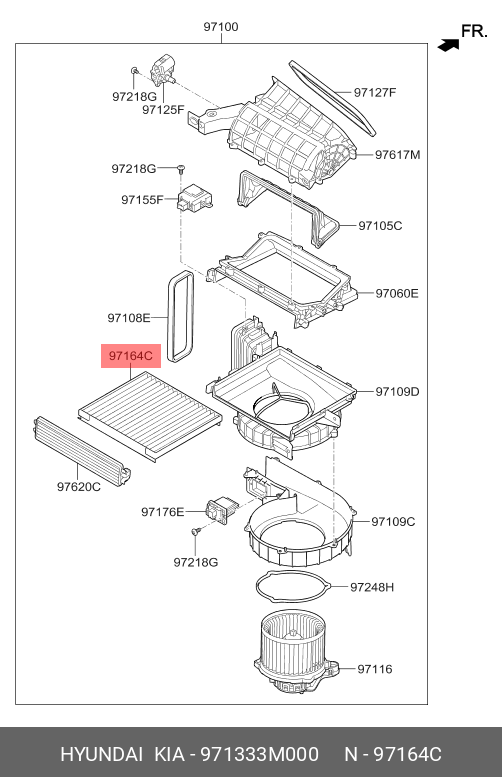 97100

FR.

97218G
97125F
97127F
97617M
97218G
97155F
97105C
97060E
97108E
97164C
97109D
97620C
97176E
97109C
97218G
97248H
97116

HYUNDAI KIA - 971333M000 N - 97164C