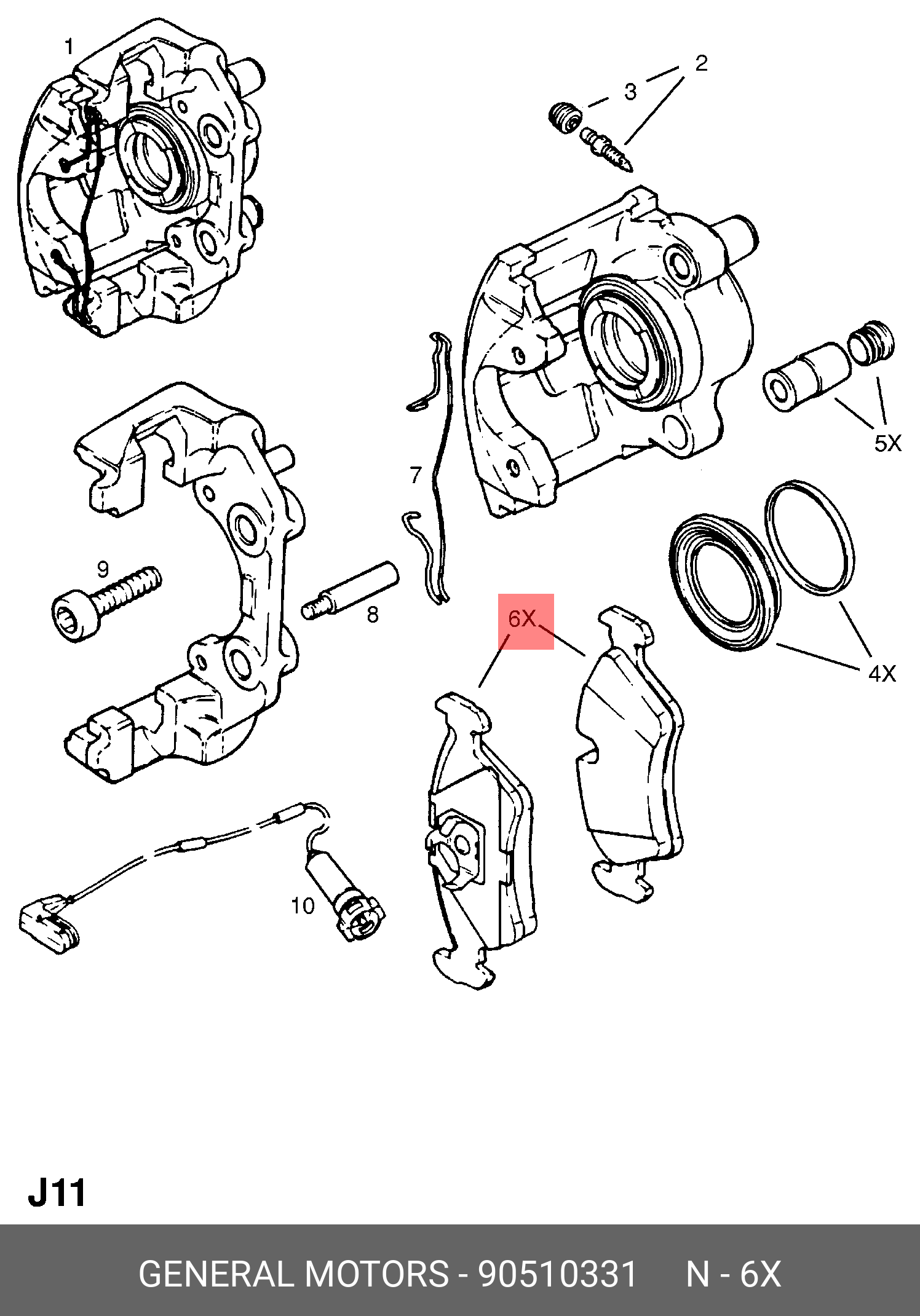 1
2
3
5X
7
9
8
6X
4X
10

J11

GENERAL MOTORS - 90510331     N - 6X