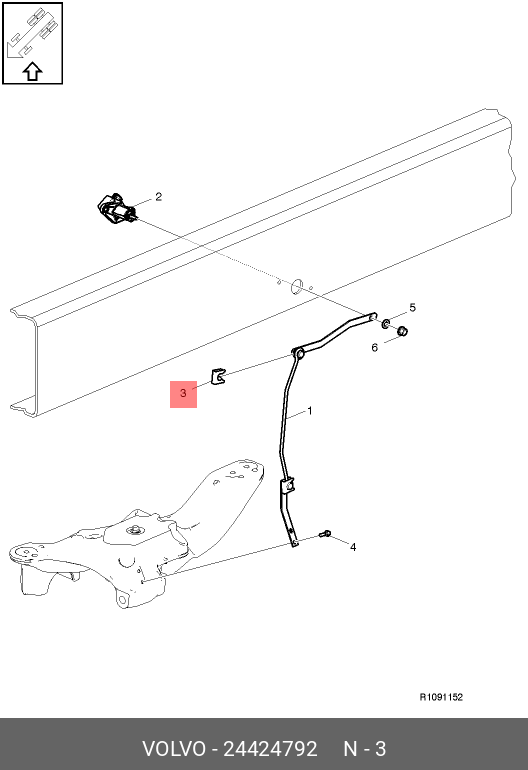 2
5
6
3
1
4
R1091152
VOLVO - 24424792 N - 3