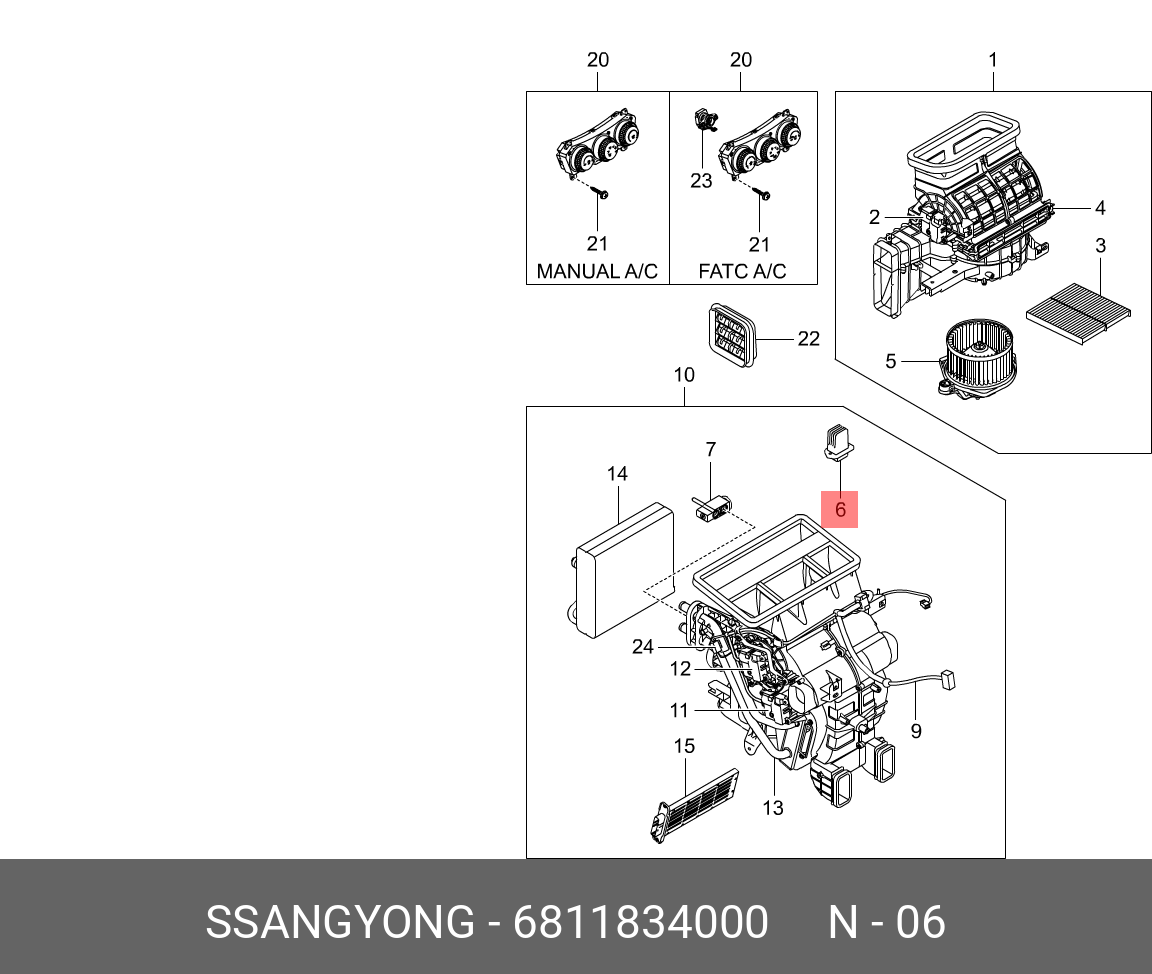 20
20
1
23
2
4
3
21
21
MANUAL A/C
FATC A/C
22
5
10
7
14
6
24
12
11
9
15
13

SSANGYONG - 6811834000 N - 06