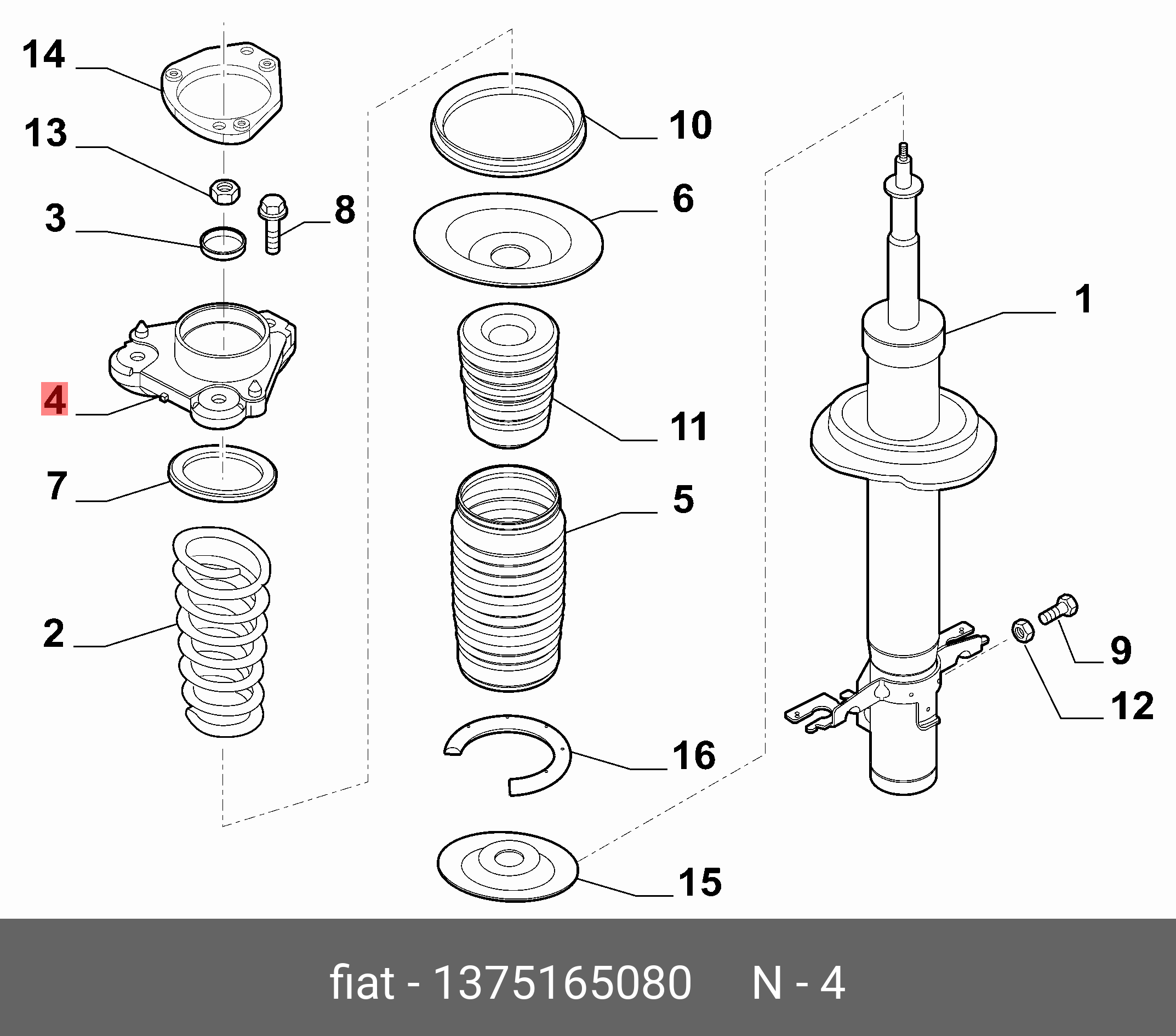 14
13
3
8
4
7
2
10
6
11
5
16
15
1
9
12

fiat - 1375165080 N - 4