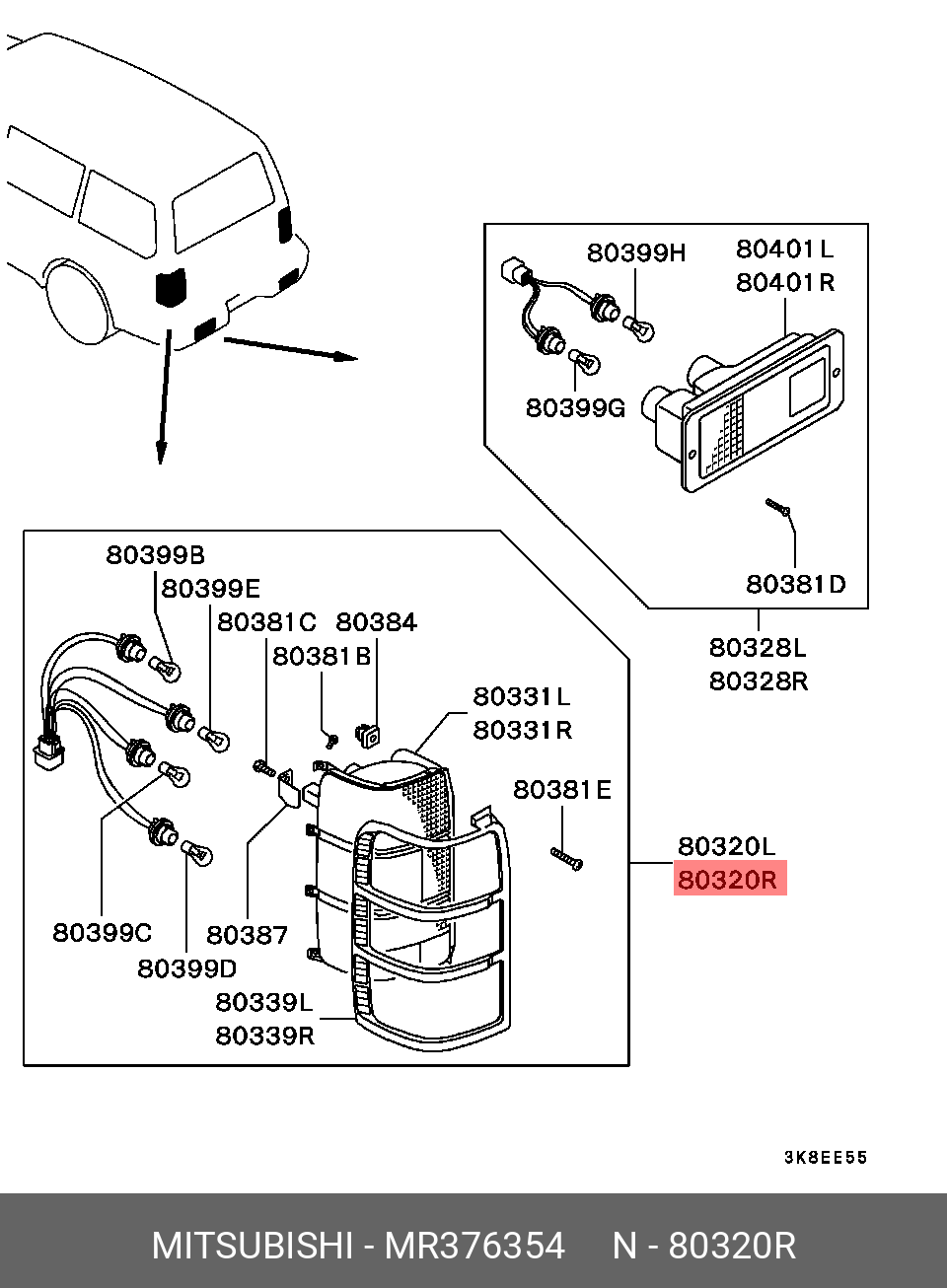 80399H
80401L
80401R
80399G
80381D
80328L
80328R
80399B
80399E
80381C
80384
80381B
80331L
80331R
80381E
80320L
80320R
80399C
80387
80399D
80339L
80339R
3K8EE55
MITSUBISHI - MR376354 N - 80320R