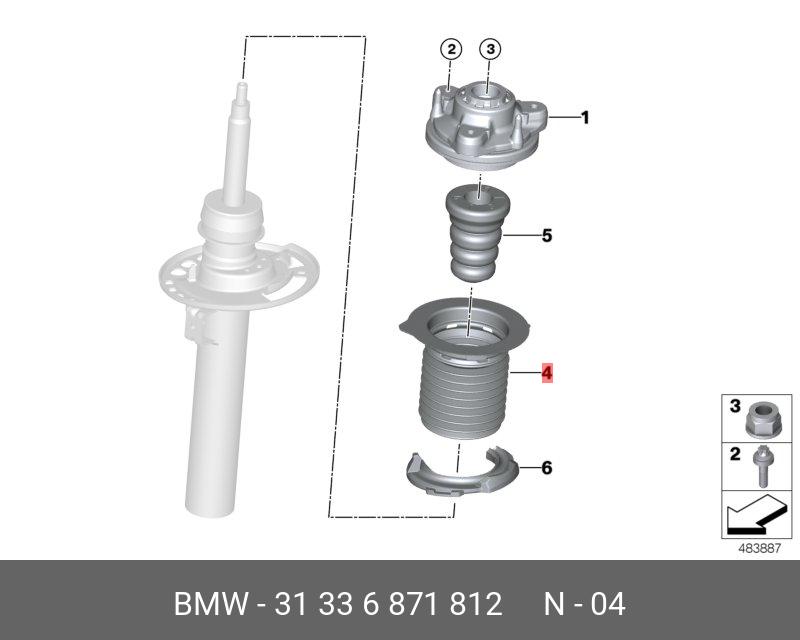 2
3
1
5
4
6
3
2
483887
BMW - 31 33 6 871 812 N - 04