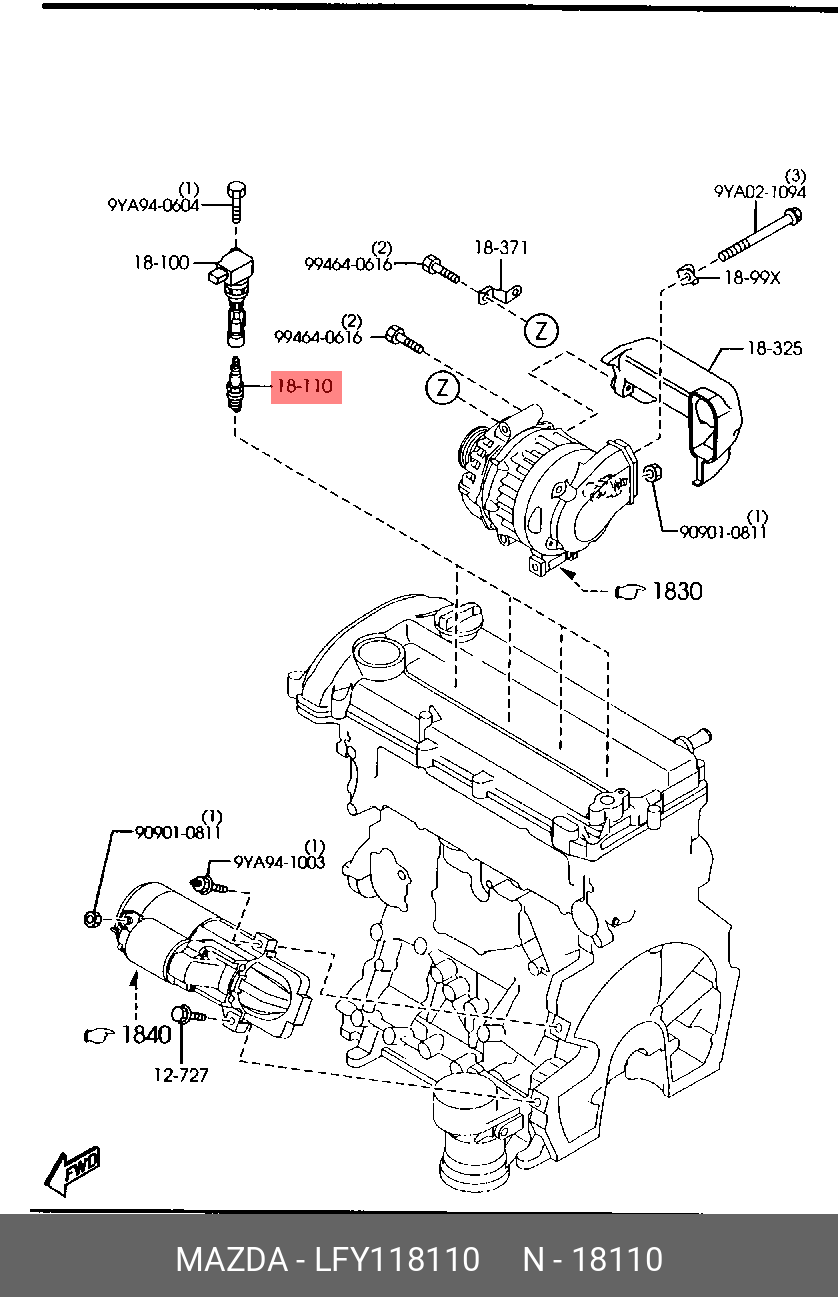 (1)
9YA94-0604

18-100

18-110

(2)
99464-0616

18-371

(2)
99464-0616

Z

Z

(3)
9YA02-1094

18-99X

18-325

(1)
90901-0811

1830

(1)
90901-0811

(1)
9YA94-1003

1840

12-727

FWD

MAZDA - LFY118110 N - 18110