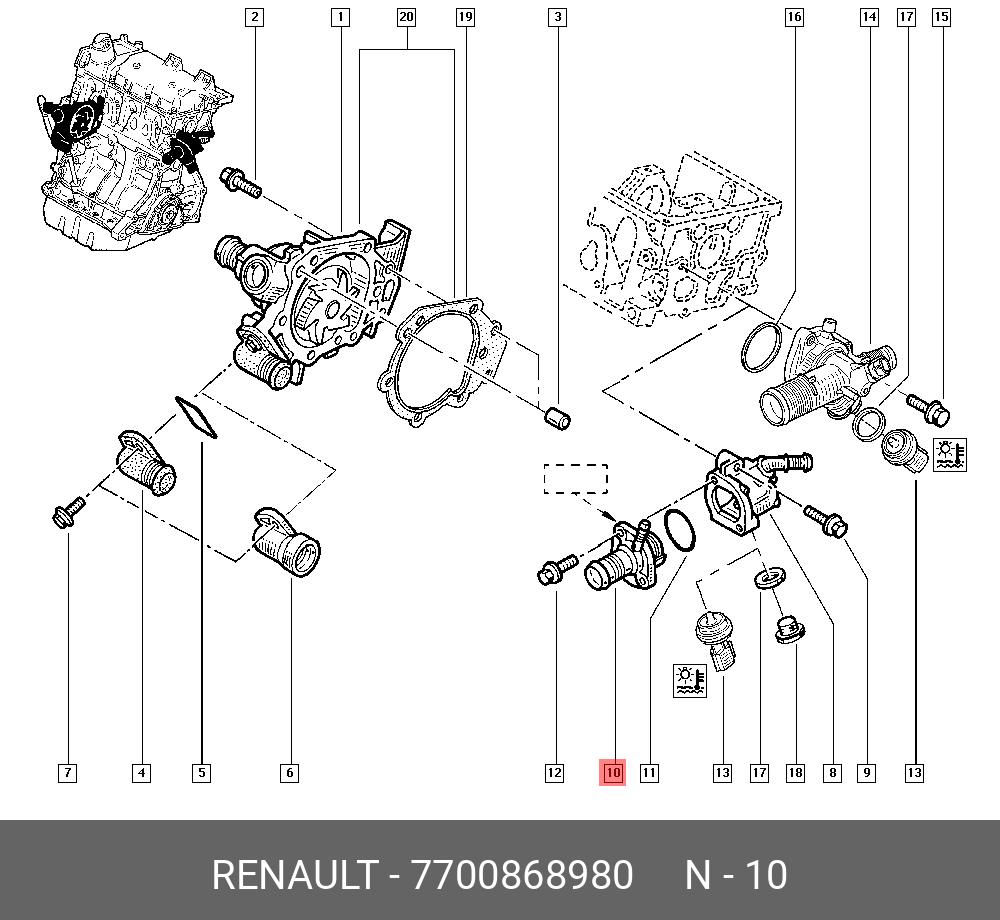 2 1 20 19 3 16 14 17 15

7 4 5 6 12 10 11 13 17 18 8 9 13

RENAULT - 7700868980 N - 10