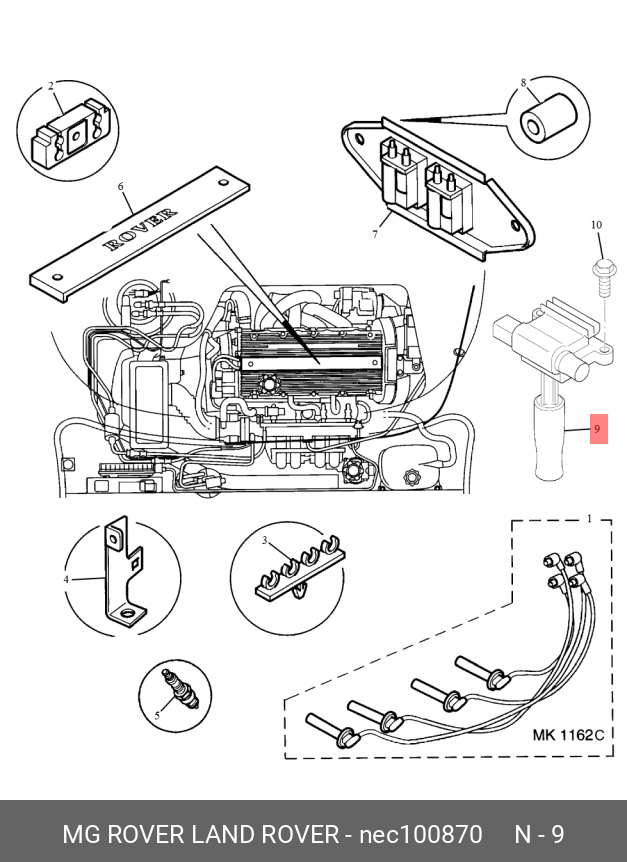 2

8

6

ROVER

7

10

9

1

4

3

5

MK 1162C

MG ROVER LAND ROVER - nec100870 N - 9